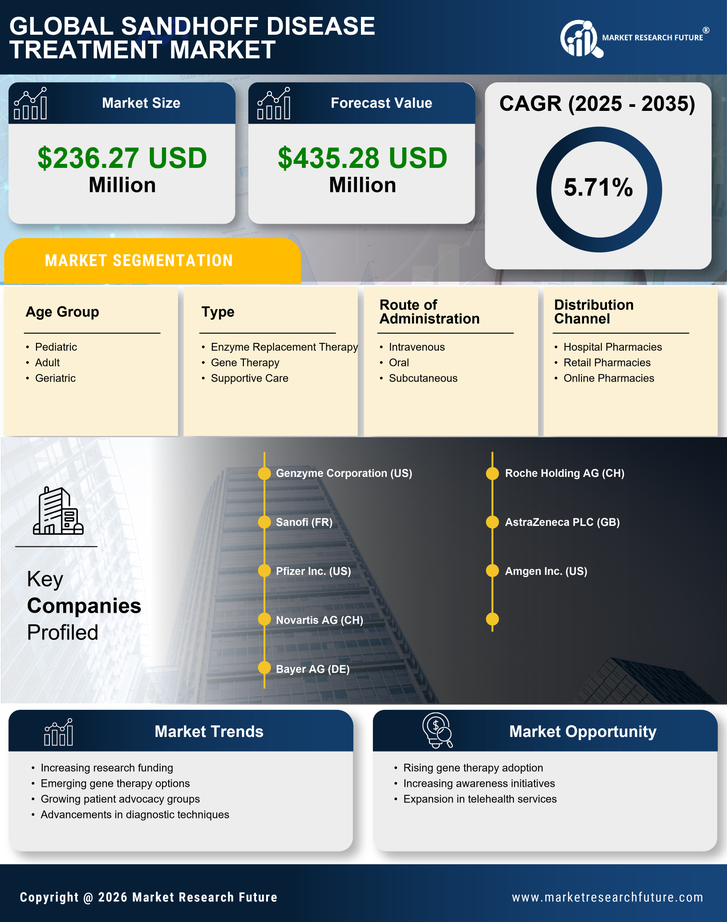 GLOBAL SANDHOFF DISEASE TREATMENT MARKET

MARKET RESEARCH FUTURE®

Market Size
$236.27 USD Million

Forecast Value
$435.28 USD Million

CAGR (2025 - 2035)
5.71%

MARKET SEGMENTATION

Age Group
• Pediatric
• Adult
• Geriatric

Type
• Enzyme Replacement Therapy
• Gene Therapy
• Supportive Care

Route of Administration
• Intravenous
• Oral
• Subcutaneous

Distribution Channel
• Hospital Pharmacies
• Retail Pharmacies
• Online Pharmacies

Key Companies Profiled

Genzyme Corporation (US)
Sanofi (FR)
Pfizer Inc. (US)
Novartis AG (CH)
Bayer AG (DE)
Roche Holding AG (CH)
AstraZeneca PLC (GB)
Amgen Inc. (US)

Market Trends
• Increasing research funding
• Emerging gene therapy options
• Growing patient advocacy groups
• Advancements in diagnostic techniques

Market Opportunity
• Rising gene therapy adoption
• Increasing awareness initiatives
• Expansion in telehealth services

Copyright @ 2026 Market Research Future
www.marketresearchfuture.com