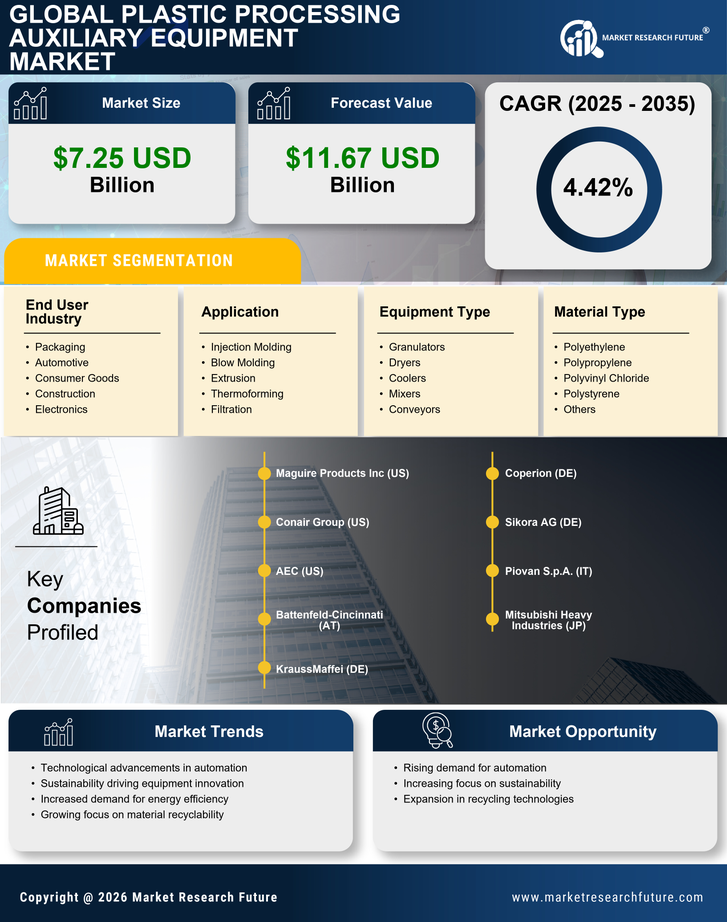 GLOBAL PLASTIC PROCESSING AUXILIARY EQUIPMENT MARKET

MARKET RESEARCH FUTURE®

Market Size
$7.25 USD Billion

Forecast Value
$11.67 USD Billion

CAGR (2025 - 2035)
4.42%

MARKET SEGMENTATION

End User Industry
- Packaging
- Automotive
- Consumer Goods
- Construction
- Electronics

Application
- Injection Molding
- Blow Molding
- Extrusion
- Thermoforming
- Filtration

Equipment Type
- Granulators
- Dryers
- Coolers
- Mixers
- Conveyors

Material Type
- Polyethylene
- Polypropylene
- Polyvinyl Chloride
- Polystyrene
- Others

Key Companies Profiled

Maguire Products Inc (US)
Conair Group (US)
AEC (US)
Battenfeld-Cincinnati (AT)
KraussMaffei (DE)
Coperion (DE)
Sikora AG (DE)
Piovan S.p.A. (IT)
Mitsubishi Heavy Industries (JP)

Market Trends
- Technological advancements in automation
- Sustainability driving equipment innovation
- Increased demand for energy efficiency
- Growing focus on material recyclability

Market Opportunity
- Rising demand for automation
- Increasing focus on sustainability
- Expansion in recycling technologies

Copyright @ 2026 Market Research Future
www.marketresearchfuture.com