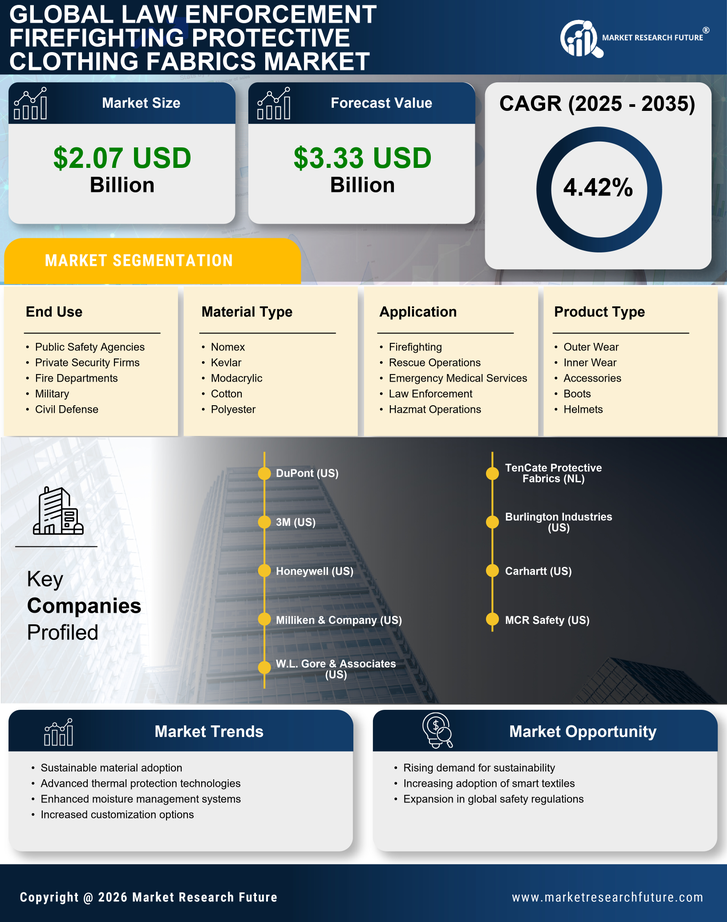 GLOBAL LAW ENFORCEMENT FIREFIGHTING PROTECTIVE CLOTHING FABRICS MARKET

MARKET RESEARCH FUTURE®

Market Size
$2.07 USD
Billion

Forecast Value
$3.33 USD
Billion

CAGR (2025 - 2035)
4.42%

MARKET SEGMENTATION

End Use
- Public Safety Agencies
- Private Security Firms
- Fire Departments
- Military
- Civil Defense

Material Type
- Nomex
- Kevlar
- Modacrylic
- Cotton
- Polyester

Application
- Firefighting
- Rescue Operations
- Emergency Medical Services
- Law Enforcement
- Hazmat Operations

Product Type
- Outer Wear
- Inner Wear
- Accessories
- Boots
- Helmets

Key Companies Profiled

DuPont (US)
3M (US)
Honeywell (US)
Milliken & Company (US)
W.L. Gore & Associates (US)
TenCate Protective Fabrics (NL)
Burlington Industries (US)
Carhartt (US)
MCR Safety (US)

Market Trends
- Sustainable material adoption
- Advanced thermal protection technologies
- Enhanced moisture management systems
- Increased customization options

Market Opportunity
- Rising demand for sustainability
- Increasing adoption of smart textiles
- Expansion in global safety regulations

Copyright @ 2026 Market Research Future
www.marketresearchfuture.com