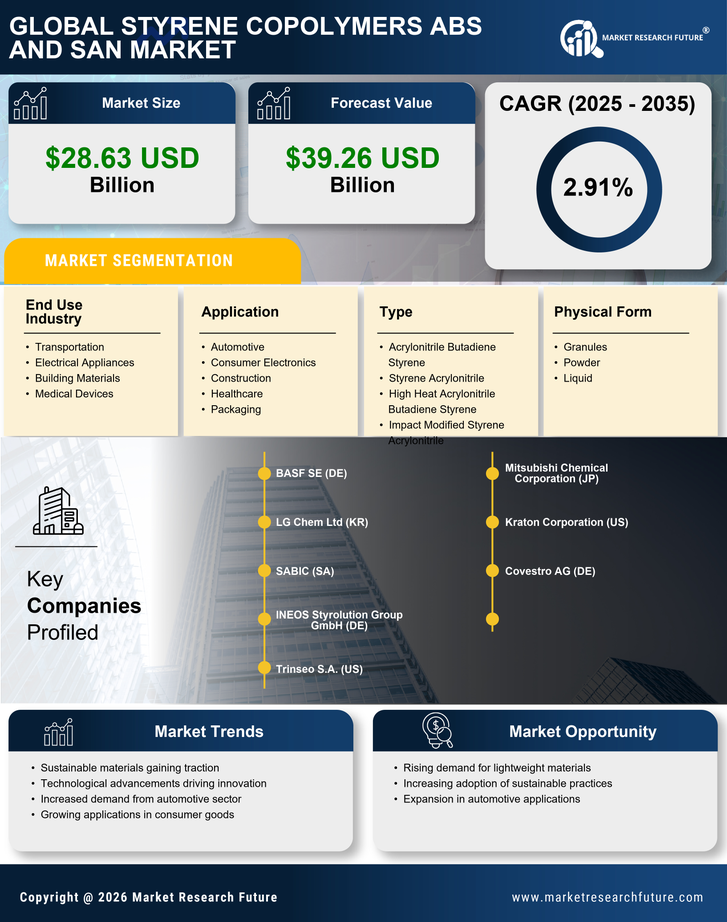 GLOBAL STYRENE COPOLYMERS ABS AND SAN MARKET

MARKET RESEARCH FUTURE®

Market Size
$28.63 USD Billion

Forecast Value
$39.26 USD Billion

CAGR (2025 - 2035)
2.91%

MARKET SEGMENTATION

End Use Industry
- Transportation
- Electrical Appliances
- Building Materials
- Medical Devices

Application
- Automotive
- Consumer Electronics
- Construction
- Healthcare
- Packaging

Type
- Acrylonitrile Butadiene Styrene
- Styrene Acrylonitrile
- High Heat Acrylonitrile Butadiene Styrene
- Impact Modified Styrene Acrylonitrile

Physical Form
- Granules
- Powder
- Liquid

Key Companies Profiled

BASF SE (DE)
LG Chem Ltd (KR)
SABIC (SA)
INEOS Styrolution Group GmbH (DE)
Trinseo S.A. (US)
Mitsubishi Chemical Corporation (JP)
Kraton Corporation (US)
Covestro AG (DE)

Market Trends
- Sustainable materials gaining traction
- Technological advancements driving innovation
- Increased demand from automotive sector
- Growing applications in consumer goods

Market Opportunity
- Rising demand for lightweight materials
- Increasing adoption of sustainable practices
- Expansion in automotive applications

Copyright @ 2026 Market Research Future
www.marketresearchfuture.com