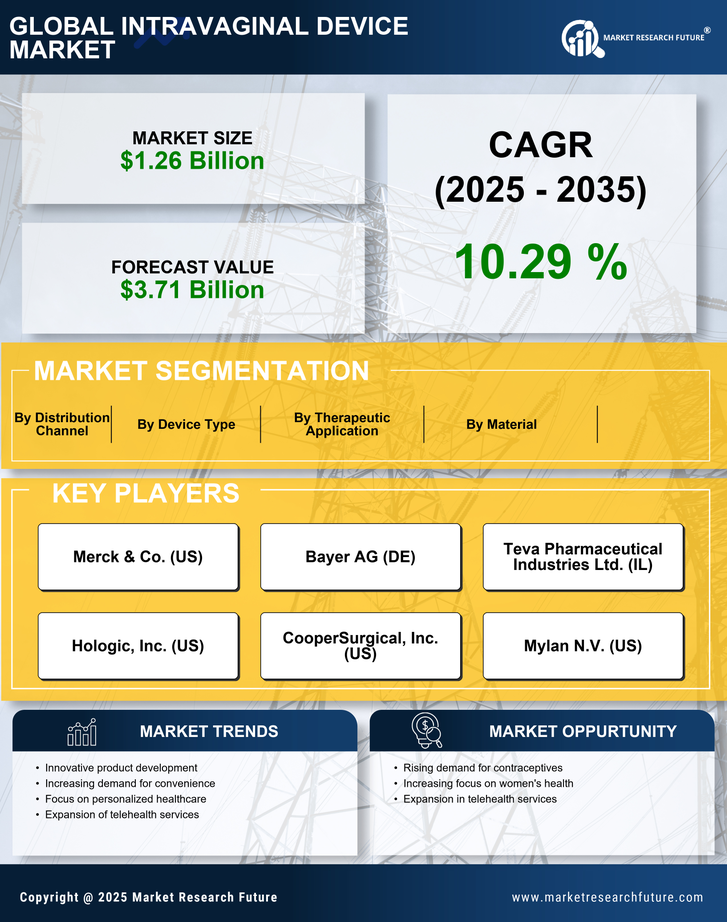 GLOBAL INTRAVAGINAL DEVICE MARKET

MARKET RESEARCH FUTURE®

MARKET SIZE
$1.26 Billion

FORECAST VALUE
$3.71 Billion

CAGR
(2025 - 2035)

10.29 %

MARKET SEGMENTATION

By Distribution Channel

By Device Type

By Therapeutic Application

By Material

KEY PLAYERS

Merck & Co. (US)

Bayer AG (DE)

Teva Pharmaceutical Industries Ltd. (IL)

Hologic, Inc. (US)

CooperSurgical, Inc. (US)

Mylan N.V. (US)

MARKET TRENDS

• Innovative product development
• Increasing demand for convenience
• Focus on personalized healthcare
• Expansion of telehealth services

MARKET OPPURTUNITY

• Rising demand for contraceptives
• Increasing focus on women's health
• Expansion in telehealth services

Copyright @ 2025 Market Research Future

www.marketresearchfuture.com