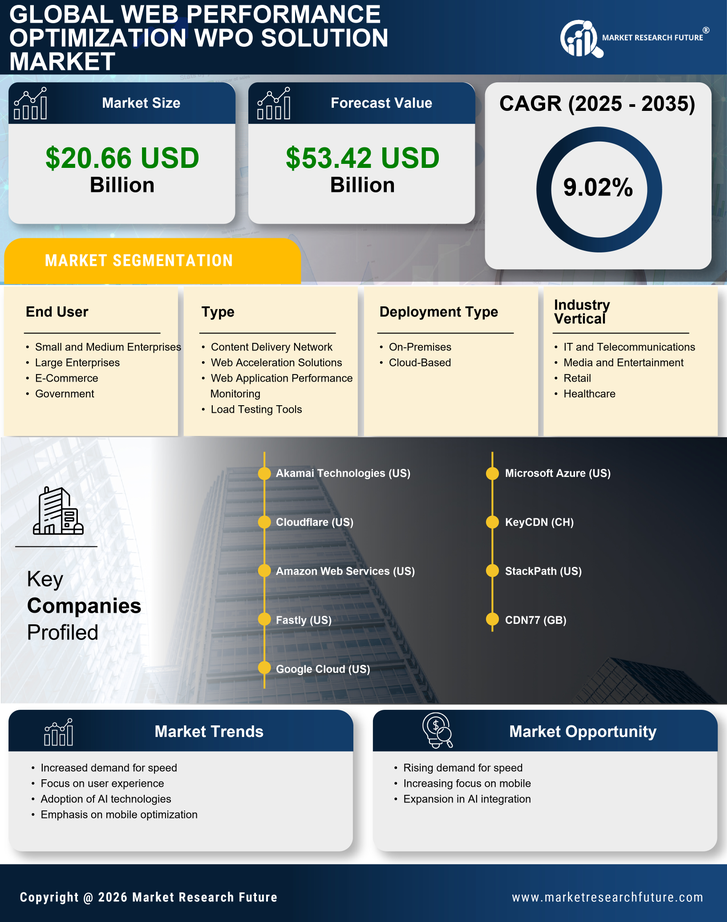 GLOBAL WEB PERFORMANCE OPTIMIZATION WPO SOLUTION MARKET

MARKET RESEARCH FUTURE®

Market Size
$20.66 USD Billion

Forecast Value
$53.42 USD Billion

CAGR (2025 - 2035)
9.02%

MARKET SEGMENTATION

End User
• Small and Medium Enterprises
• Large Enterprises
• E-Commerce
• Government

Type
• Content Delivery Network
• Web Acceleration Solutions
• Web Application Performance Monitoring
• Load Testing Tools

Deployment Type
• On-Premises
• Cloud-Based

Industry Vertical
• IT and Telecommunications
• Media and Entertainment
• Retail
• Healthcare

Key Companies Profiled

Akamai Technologies (US)
Cloudflare (US)
Amazon Web Services (US)
Fastly (US)
Google Cloud (US)
Microsoft Azure (US)
KeyCDN (CH)
StackPath (US)
CDN77 (GB)

Market Trends
• Increased demand for speed
• Focus on user experience
• Adoption of AI technologies
• Emphasis on mobile optimization

Market Opportunity
• Rising demand for speed
• Increasing focus on mobile
• Expansion in AI integration

Copyright @ 2026 Market Research Future
www.marketresearchfuture.com