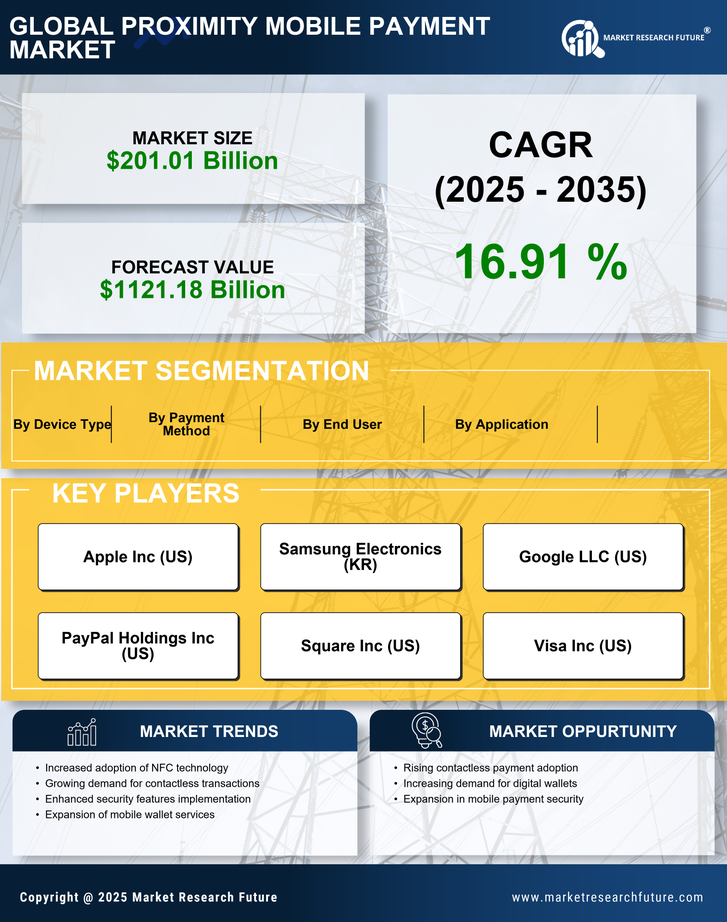 GLOBAL PROXIMITY MOBILE PAYMENT MARKET

MARKET RESEARCH FUTURE ®

MARKET SIZE
$201.01 Billion

FORECAST VALUE
$1121.18 Billion

CAGR
(2025 - 2035)

16.91 %

MARKET SEGMENTATION

By Device Type

By Payment Method

By End User

By Application

KEY PLAYERS

Apple Inc (US)

Samsung Electronics (KR)

Google LLC (US)

PayPal Holdings Inc (US)

Square Inc (US)

Visa Inc (US)

MARKET TRENDS

• Increased adoption of NFC technology
• Growing demand for contactless transactions
• Enhanced security features implementation
• Expansion of mobile wallet services

MARKET OPPURTUNITY

• Rising contactless payment adoption
• Increasing demand for digital wallets
• Expansion in mobile payment security

Copyright @ 2025 Market Research Future

www.marketresearchfuture.com