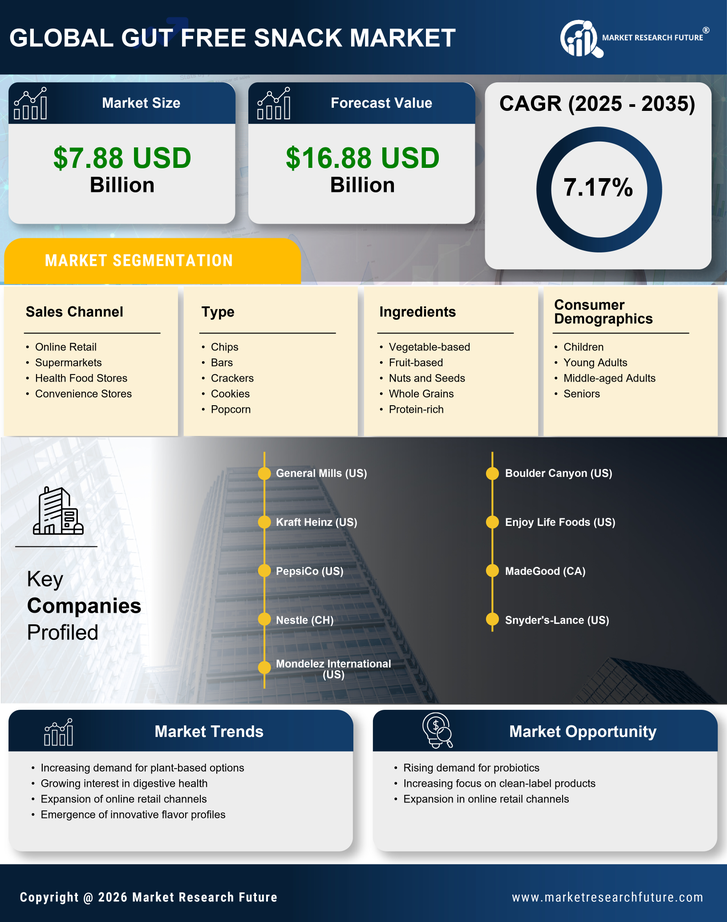 GLOBAL GUT FREE SNACK MARKET

MARKET RESEARCH FUTURE®

Market Size
$7.88 USD Billion

Forecast Value
$16.88 USD Billion

CAGR (2025 - 2035)
7.17%

MARKET SEGMENTATION

Sales Channel
- Online Retail
- Supermarkets
- Health Food Stores
- Convenience Stores

Type
- Chips
- Bars
- Crackers
- Cookies
- Popcorn

Ingredients
- Vegetable-based
- Fruit-based
- Nuts and Seeds
- Whole Grains
- Protein-rich

Consumer Demographics
- Children
- Young Adults
- Middle-aged Adults
- Seniors

Key Companies Profiled

General Mills (US)
Kraft Heinz (US)
PepsiCo (US)
Nestle (CH)
Mondelez International (US)
Boulder Canyon (US)
Enjoy Life Foods (US)
MadeGood (CA)
Snyder's-Lance (US)

Market Trends
- Increasing demand for plant-based options
- Growing interest in digestive health
- Expansion of online retail channels
- Emergence of innovative flavor profiles

Market Opportunity
- Rising demand for probiotics
- Increasing focus on clean-label products
- Expansion in online retail channels

Copyright @ 2026 Market Research Future
www.marketresearchfuture.com