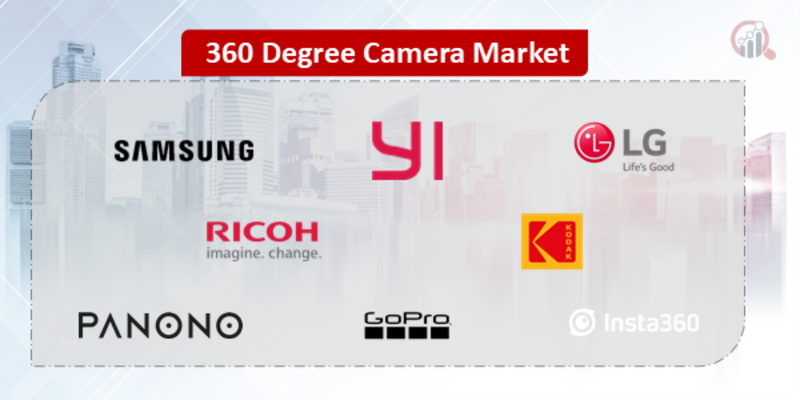 360 Degree Camera Market

SAMSUNG

YI

LG
Life's Good

RICOH
imagine. change.

KODAK

PANONO

GoPro

Insta360