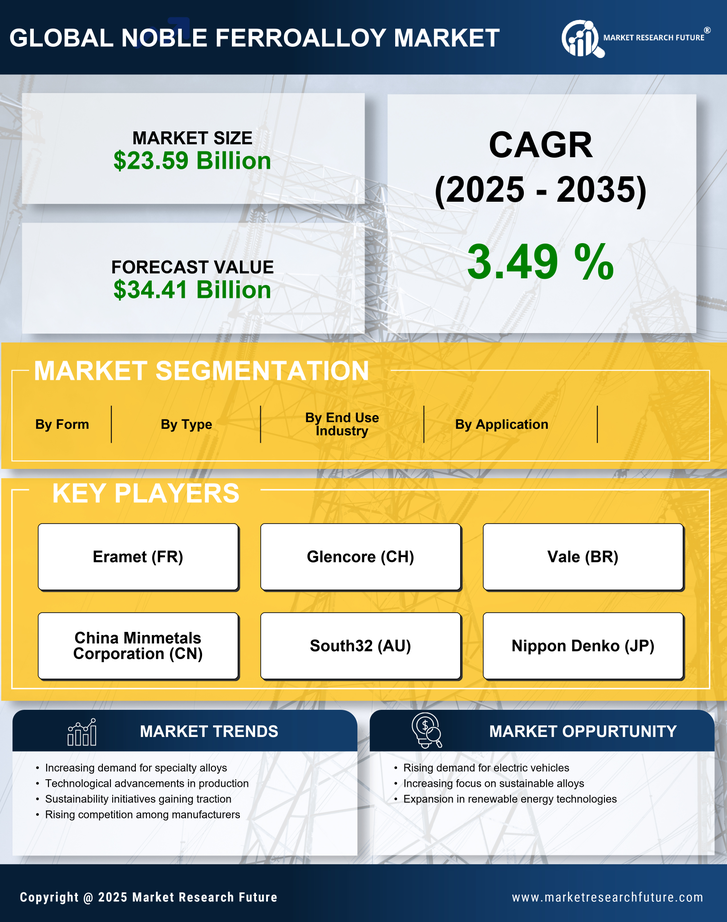 GLOBAL NOBLE FERROALLOY MARKET

MARKET RESEARCH FUTURE®

MARKET SIZE
$23.59 Billion

FORECAST VALUE
$34.41 Billion

CAGR
(2025 - 2035)

3.49 %

MARKET SEGMENTATION

By Form

By Type

By End Use Industry

By Application

KEY PLAYERS

Eramet (FR)

Glencore (CH)

Vale (BR)

China Minmetals Corporation (CN)

South32 (AU)

Nippon Denko (JP)

MARKET TRENDS

• Increasing demand for specialty alloys
• Technological advancements in production
• Sustainability initiatives gaining traction
• Rising competition among manufacturers

MARKET OPPURTUNITY

• Rising demand for electric vehicles
• Increasing focus on sustainable alloys
• Expansion in renewable energy technologies

Copyright @ 2025 Market Research Future

www.marketresearchfuture.com