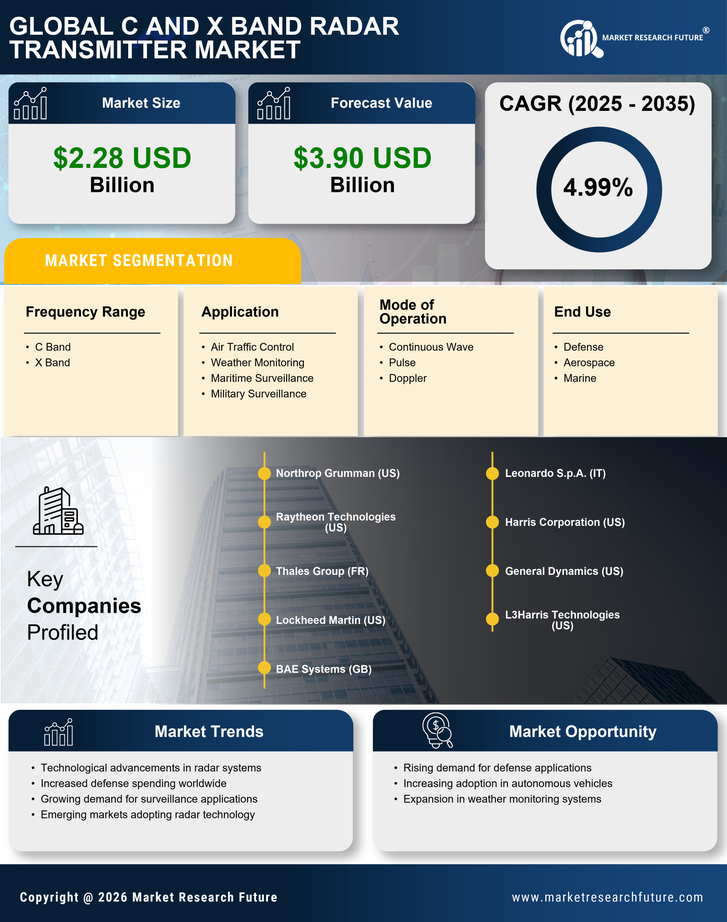 GLOBAL C AND X BAND RADAR TRANSMITTER MARKET

MARKET RESEARCH FUTURE®

Market Size
$2.28 USD Billion

Forecast Value
$3.90 USD Billion

CAGR (2025 - 2035)
4.99%

MARKET SEGMENTATION

Frequency Range
• C Band
• X Band

Application
• Air Traffic Control
• Weather Monitoring
• Maritime Surveillance
• Military Surveillance

Mode of Operation
• Continuous Wave
• Pulse
• Doppler

End Use
• Defense
• Aerospace
• Marine

Key Companies Profiled

Northrop Grumman (US)
Raytheon Technologies (US)
Thales Group (FR)
Lockheed Martin (US)
BAE Systems (GB)
Leonardo S.p.A. (IT)
Harris Corporation (US)
General Dynamics (US)
L3Harris Technologies (US)

Market Trends
• Technological advancements in radar systems
• Increased defense spending worldwide
• Growing demand for surveillance applications
• Emerging markets adopting radar technology

Market Opportunity
• Rising demand for defense applications
• Increasing adoption in autonomous vehicles
• Expansion in weather monitoring systems

Copyright @ 2026 Market Research Future
www.marketresearchfuture.com