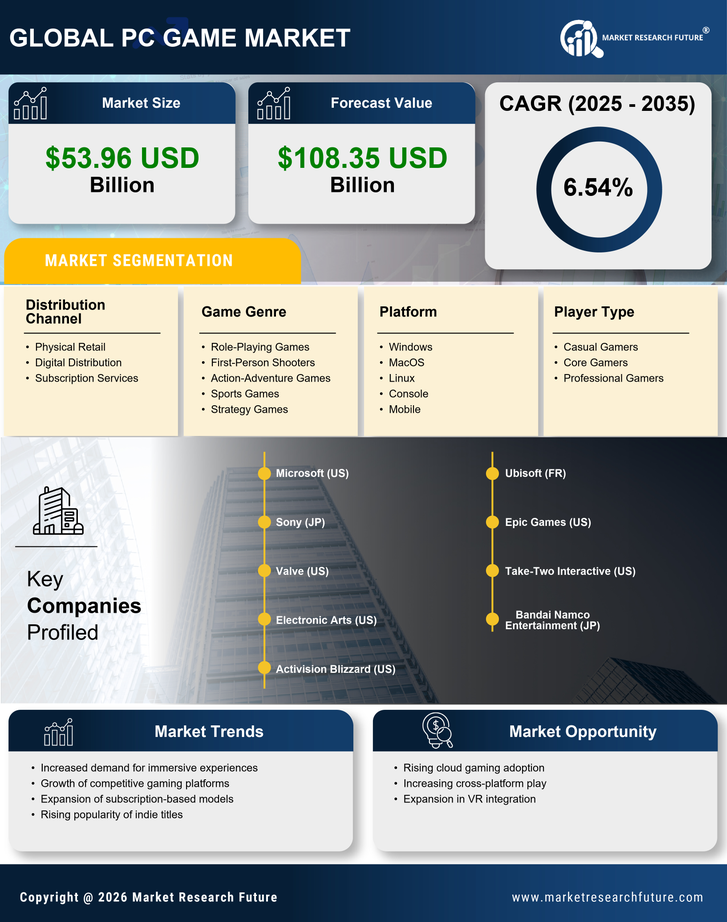 GLOBAL PC GAME MARKET

MARKET RESEARCH FUTURE®

Market Size
$53.96 USD Billion

Forecast Value
$108.35 USD Billion

CAGR (2025 - 2035)
6.54%

MARKET SEGMENTATION

Distribution Channel
• Physical Retail
• Digital Distribution
• Subscription Services

Game Genre
• Role-Playing Games
• First-Person Shooters
• Action-Adventure Games
• Sports Games
• Strategy Games

Platform
• Windows
• MacOS
• Linux
• Console
• Mobile

Player Type
• Casual Gamers
• Core Gamers
• Professional Gamers

Key Companies Profiled

Microsoft (US)
Sony (JP)
Valve (US)
Electronic Arts (US)
Activision Blizzard (US)
Ubisoft (FR)
Epic Games (US)
Take-Two Interactive (US)
Bandai Namco Entertainment (JP)

Market Trends
• Increased demand for immersive experiences
• Growth of competitive gaming platforms
• Expansion of subscription-based models
• Rising popularity of indie titles

Market Opportunity
• Rising cloud gaming adoption
• Increasing cross-platform play
• Expansion in VR integration

Copyright @ 2026 Market Research Future
www.marketresearchfuture.com