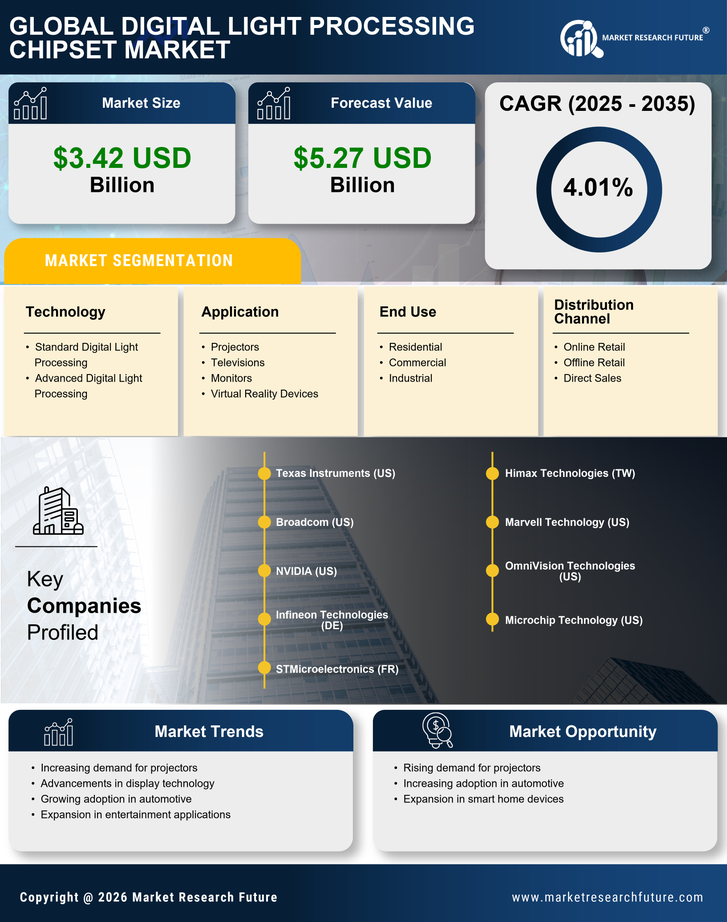 GLOBAL DIGITAL LIGHT PROCESSING CHIPSET MARKET

MARKET RESEARCH FUTURE®

Market Size
$3.42 USD Billion

Forecast Value
$5.27 USD Billion

CAGR (2025 - 2035)
4.01%

MARKET SEGMENTATION

Technology
• Standard Digital Light Processing
• Advanced Digital Light Processing

Application
• Projectors
• Televisions
• Monitors
• Virtual Reality Devices

End Use
• Residential
• Commercial
• Industrial

Distribution Channel
• Online Retail
• Offline Retail
• Direct Sales

Key Companies Profiled

Texas Instruments (US)
Broadcom (US)
NVIDIA (US)
Infineon Technologies (DE)
STMicroelectronics (FR)
Himax Technologies (TW)
Marvell Technology (US)
OmniVision Technologies (US)
Microchip Technology (US)

Market Trends
• Increasing demand for projectors
• Advancements in display technology
• Growing adoption in automotive
• Expansion in entertainment applications

Market Opportunity
• Rising demand for projectors
• Increasing adoption in automotive
• Expansion in smart home devices

Copyright @ 2026 Market Research Future
www.marketresearchfuture.com