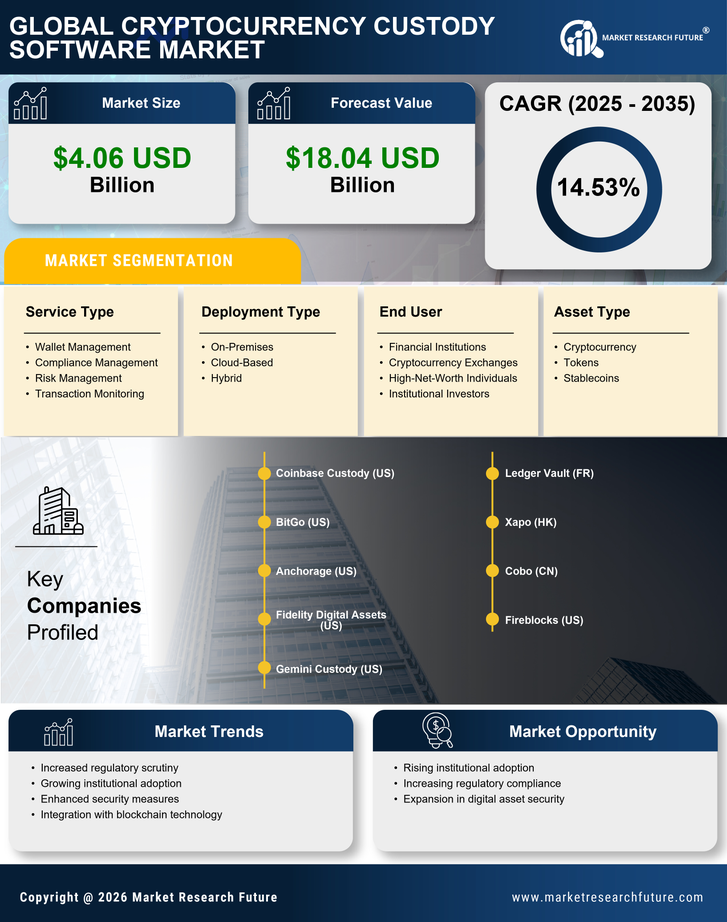 GLOBAL CRYPTOCURRENCY CUSTODY SOFTWARE MARKET

MARKET RESEARCH FUTURE®

Market Size
$4.06 USD Billion

Forecast Value
$18.04 USD Billion

CAGR (2025 - 2035)
14.53%

MARKET SEGMENTATION

Service Type
• Wallet Management
• Compliance Management
• Risk Management
• Transaction Monitoring

Deployment Type
• On-Premises
• Cloud-Based
• Hybrid

End User
• Financial Institutions
• Cryptocurrency Exchanges
• High-Net-Worth Individuals
• Institutional Investors

Asset Type
• Cryptocurrency
• Tokens
• Stablecoins

Key Companies Profiled

Coinbase Custody (US)
BitGo (US)
Anchorage (US)
Fidelity Digital Assets (US)
Gemini Custody (US)
Ledger Vault (FR)
Xapo (HK)
Cobo (CN)
Fireblocks (US)

Market Trends
• Increased regulatory scrutiny
• Growing institutional adoption
• Enhanced security measures
• Integration with blockchain technology

Market Opportunity
• Rising institutional adoption
• Increasing regulatory compliance
• Expansion in digital asset security

Copyright @ 2026 Market Research Future
www.marketresearchfuture.com