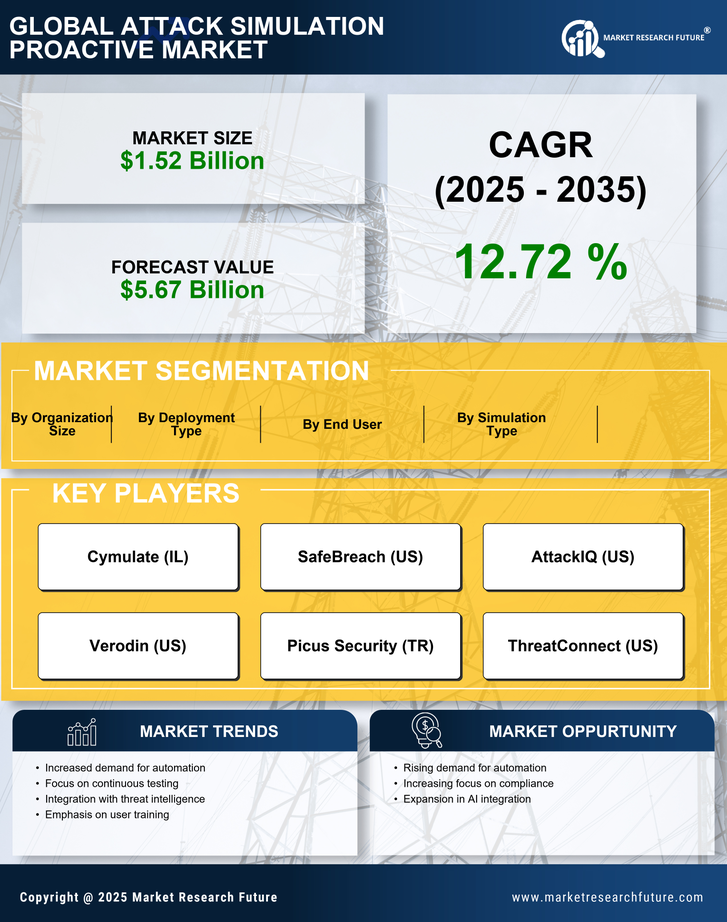 GLOBAL ATTACK SIMULATION PROACTIVE MARKET

MARKET RESEARCH FUTURE ®

MARKET SIZE
$1.52 Billion

FORECAST VALUE
$5.67 Billion

CAGR
(2025 - 2035)
12.72 %

MARKET SEGMENTATION

By Organization Size

By Deployment Type

By End User

By Simulation Type

KEY PLAYERS

Cymulate (IL)

SafeBreach (US)

AttackIQ (US)

Verodin (US)

Picus Security (TR)

ThreatConnect (US)

MARKET TRENDS

• Increased demand for automation
• Focus on continuous testing
• Integration with threat intelligence
• Emphasis on user training

MARKET OPPURTUNITY

• Rising demand for automation
• Increasing focus on compliance
• Expansion in AI integration

Copyright @ 2025 Market Research Future

www.marketresearchfuture.com