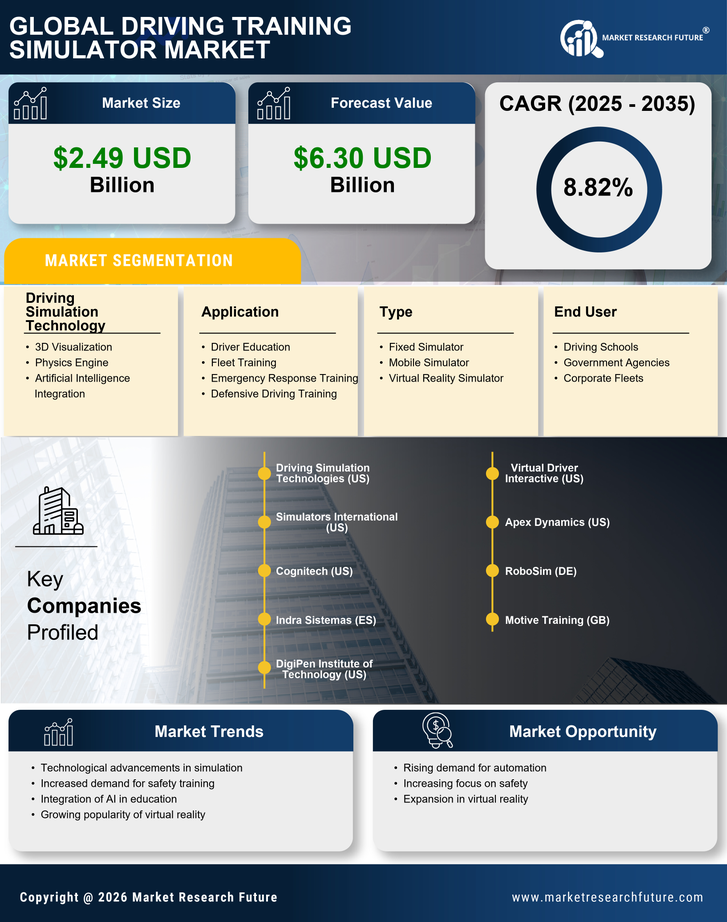 GLOBAL DRIVING TRAINING SIMULATOR MARKET

MARKET RESEARCH FUTURE®

Market Size

$2.49 USD Billion

Forecast Value

$6.30 USD Billion

CAGR (2025 - 2035)

8.82%

MARKET SEGMENTATION

Driving Simulation Technology
- 3D Visualization
- Physics Engine
- Artificial Intelligence Integration

Application
- Driver Education
- Fleet Training
- Emergency Response Training
- Defensive Driving Training

Type
- Fixed Simulator
- Mobile Simulator
- Virtual Reality Simulator

End User
- Driving Schools
- Government Agencies
- Corporate Fleets

Key Companies Profiled

Driving Simulation Technologies (US)
Simulators International (US)
Cognitech (US)
Indra Sistemas (ES)
DigiPen Institute of Technology (US)
Virtual Driver Interactive (US)
Apex Dynamics (US)
RoboSim (DE)
Motive Training (GB)

Market Trends
- Technological advancements in simulation
- Increased demand for safety training
- Integration of AI in education
- Growing popularity of virtual reality

Market Opportunity
- Rising demand for automation
- Increasing focus on safety
- Expansion in virtual reality

Copyright @ 2026 Market Research Future

www.marketresearchfuture.com