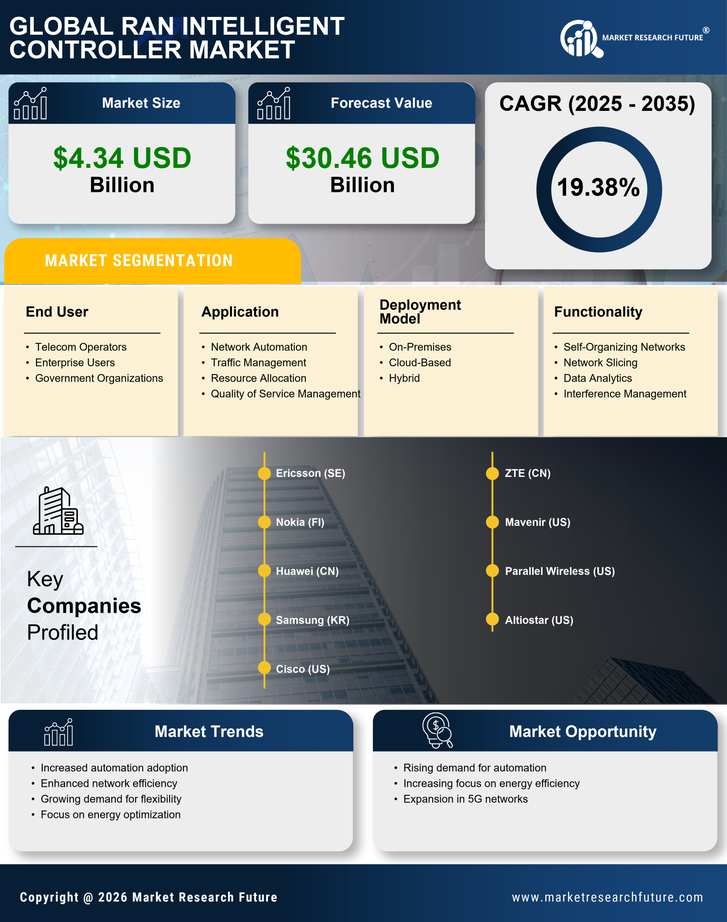 GLOBAL RAN INTELLIGENT CONTROLLER MARKET

MARKET RESEARCH FUTURE®

Market Size

$4.34 USD Billion

Forecast Value

$30.46 USD Billion

CAGR (2025 - 2035)

19.38%

MARKET SEGMENTATION

End User
- Telecom Operators
- Enterprise Users
- Government Organizations

Application
- Network Automation
- Traffic Management
- Resource Allocation
- Quality of Service Management

Deployment Model
- On-Premises
- Cloud-Based
- Hybrid

Functionality
- Self-Organizing Networks
- Network Slicing
- Data Analytics
- Interference Management

Key Companies Profiled

Ericsson (SE)
Nokia (FI)
Huawei (CN)
Samsung (KR)
Cisco (US)
ZTE (CN)
Mavenir (US)
Parallel Wireless (US)
Altiostar (US)

Market Trends
- Increased automation adoption
- Enhanced network efficiency
- Growing demand for flexibility
- Focus on energy optimization

Market Opportunity
- Rising demand for automation
- Increasing focus on energy efficiency
- Expansion in 5G networks

Copyright @ 2026 Market Research Future

www.marketresearchfuture.com