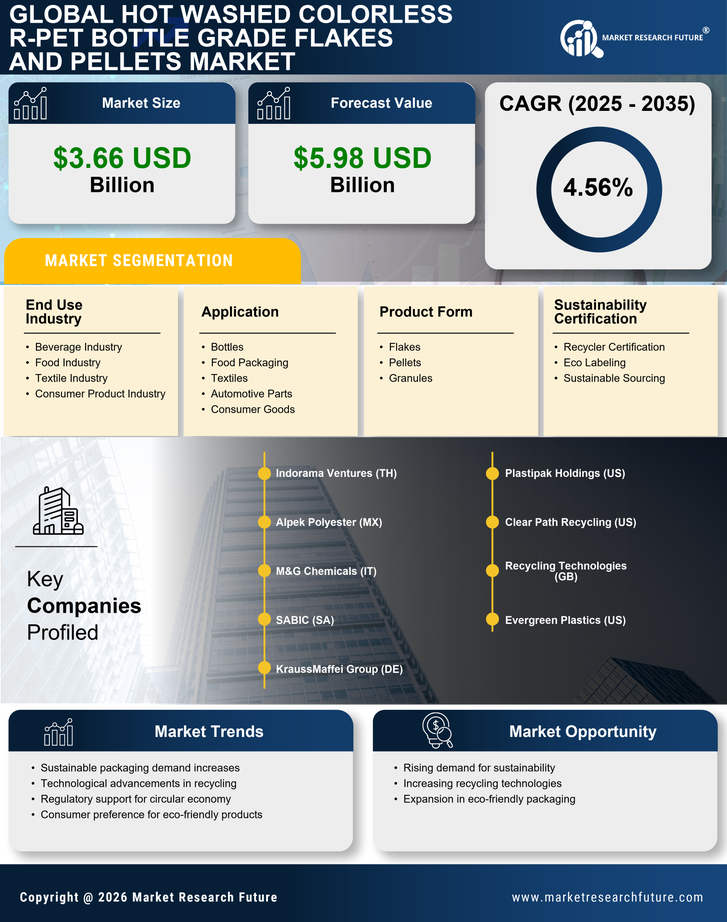 GLOBAL HOT WASHED COLORLESS R-PET BOTTLE GRADE FLAKES AND PELLETS MARKET

MARKET RESEARCH FUTURE®

Market Size
$3.66 USD Billion

Forecast Value
$5.98 USD Billion

CAGR (2025 - 2035)
4.56%

MARKET SEGMENTATION

End Use Industry
• Beverage Industry
• Food Industry
• Textile Industry
• Consumer Product Industry

Application
• Bottles
• Food Packaging
• Textiles
• Automotive Parts
• Consumer Goods

Product Form
• Flakes
• Pellets
• Granules

Sustainability Certification
• Recycler Certification
• Eco Labeling
• Sustainable Sourcing

Key Companies Profiled

Indorama Ventures (TH)
Alpek Polyester (MX)
M&G Chemicals (IT)
SABIC (SA)
KraussMaffei Group (DE)
Plastipak Holdings (US)
Clear Path Recycling (US)
Recycling Technologies (GB)
Evergreen Plastics (US)

Market Trends
• Sustainable packaging demand increases
• Technological advancements in recycling
• Regulatory support for circular economy
• Consumer preference for eco-friendly products

Market Opportunity
• Rising demand for sustainability
• Increasing recycling technologies
• Expansion in eco-friendly packaging

Copyright @ 2026 Market Research Future
www.marketresearchfuture.com