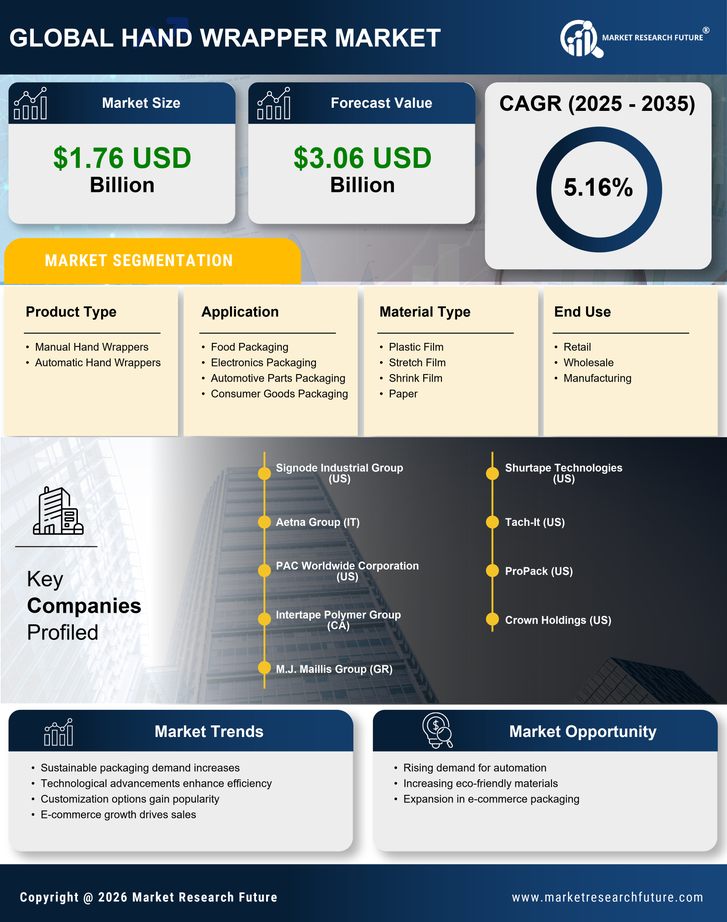 GLOBAL HAND WRAPPER MARKET

MARKET RESEARCH FUTURE®

Market Size
$1.76 USD Billion

Forecast Value
$3.06 USD Billion

CAGR (2025 - 2035)
5.16%

MARKET SEGMENTATION

Product Type
• Manual Hand Wrappers
• Automatic Hand Wrappers

Application
• Food Packaging
• Electronics Packaging
• Automotive Parts Packaging
• Consumer Goods Packaging

Material Type
• Plastic Film
• Stretch Film
• Shrink Film
• Paper

End Use
• Retail
• Wholesale
• Manufacturing

Key Companies Profiled

Signode Industrial Group (US)
Aetna Group (IT)
PAC Worldwide Corporation (US)
Intertape Polymer Group (CA)
M.J. Maillis Group (GR)
Shurtape Technologies (US)
Tach-It (US)
ProPack (US)
Crown Holdings (US)

Market Trends
• Sustainable packaging demand increases
• Technological advancements enhance efficiency
• Customization options gain popularity
• E-commerce growth drives sales

Market Opportunity
• Rising demand for automation
• Increasing eco-friendly materials
• Expansion in e-commerce packaging

Copyright @ 2026 Market Research Future
www.marketresearchfuture.com