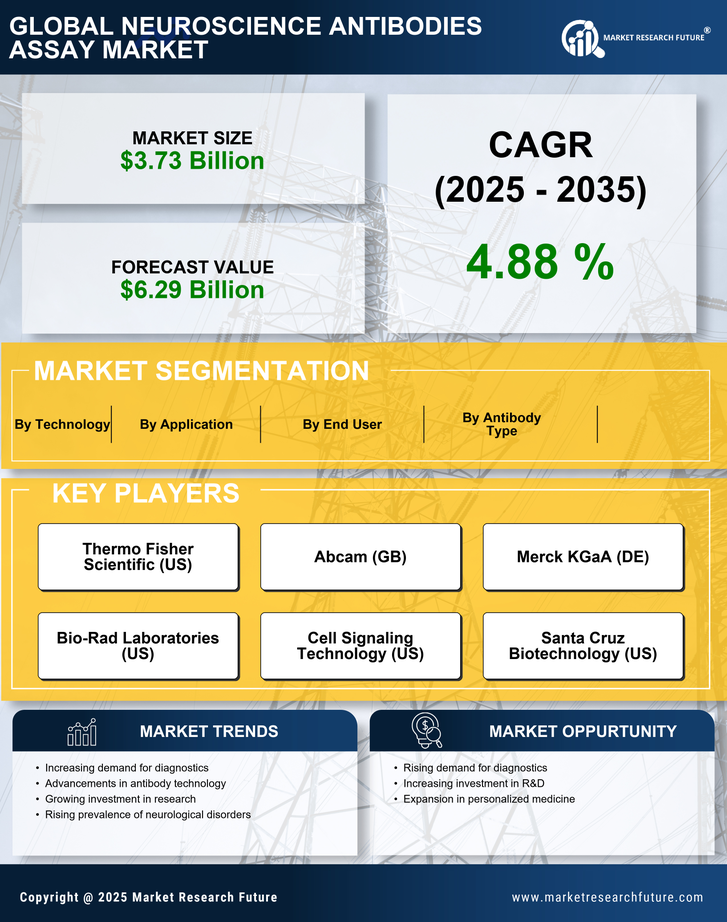 GLOBAL NEUROSCIENCE ANTIBODIES ASSAY MARKET

MARKET RESEARCH FUTURE®

MARKET SIZE
$3.73 Billion

FORECAST VALUE
$6.29 Billion

CAGR
(2025 - 2035)

4.88 %

MARKET SEGMENTATION

By Technology
By Application
By End User
By Antibody Type

KEY PLAYERS

Thermo Fisher Scientific (US)
Abcam (GB)
Merck KGaA (DE)
Bio-Rad Laboratories (US)
Cell Signaling Technology (US)
Santa Cruz Biotechnology (US)

MARKET TRENDS

• Increasing demand for diagnostics
• Advancements in antibody technology
• Growing investment in research
• Rising prevalence of neurological disorders

MARKET OPPURTUNITY

• Rising demand for diagnostics
• Increasing investment in R&D
• Expansion in personalized medicine

Copyright @ 2025 Market Research Future

www.marketresearchfuture.com