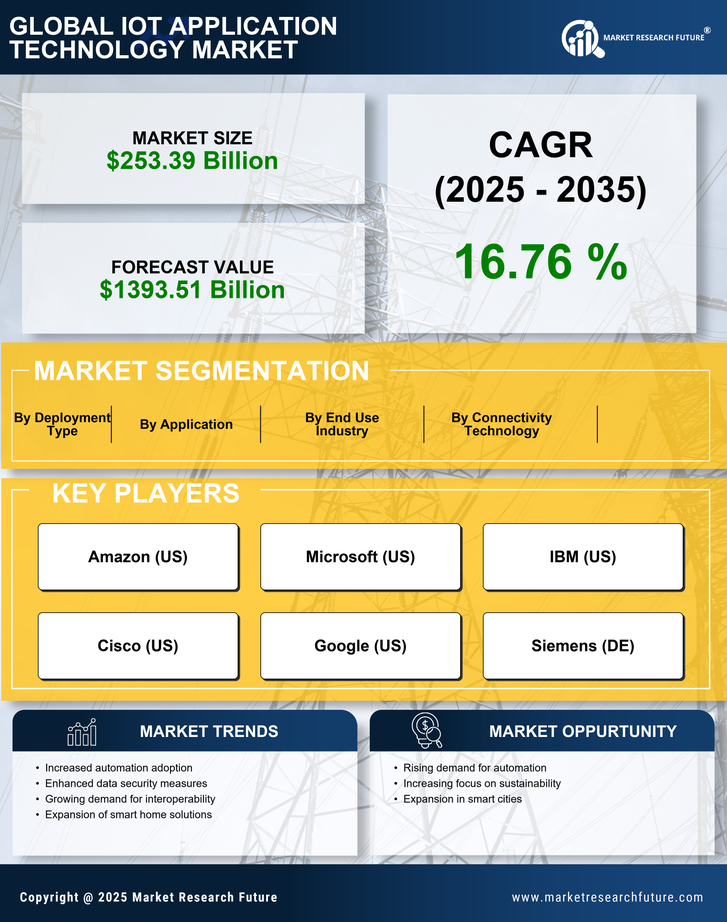 GLOBAL IOT APPLICATION TECHNOLOGY MARKET

MARKET RESEARCH FUTURE®

MARKET SIZE
$253.39 Billion

FORECAST VALUE
$1393.51 Billion

CAGR
(2025 - 2035)
16.76 %

MARKET SEGMENTATION

By Deployment Type

By Application

By End Use Industry

By Connectivity Technology

KEY PLAYERS

Amazon (US)

Microsoft (US)

IBM (US)

Cisco (US)

Google (US)

Siemens (DE)

MARKET TRENDS

• Increased automation adoption
• Enhanced data security measures
• Growing demand for interoperability
• Expansion of smart home solutions

MARKET OPPURTUNITY

• Rising demand for automation
• Increasing focus on sustainability
• Expansion in smart cities

Copyright @ 2025 Market Research Future

www.marketresearchfuture.com