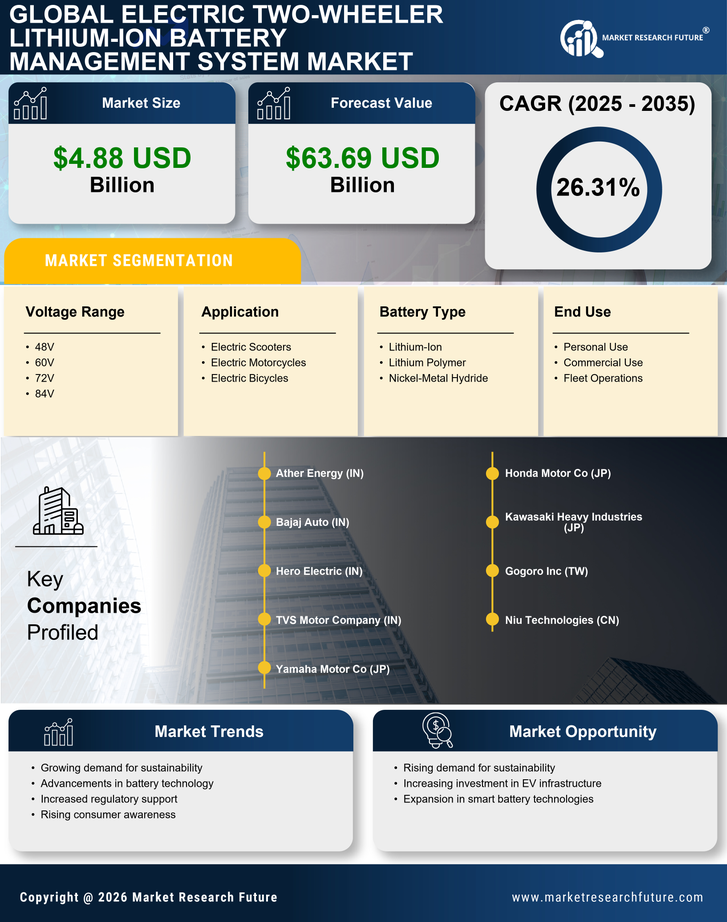 GLOBAL ELECTRIC TWO-WHEELER LITHIUM-ION BATTERY MANAGEMENT SYSTEM MARKET

MARKET RESEARCH FUTURE®

Market Size

$4.88 USD Billion

Forecast Value

$63.69 USD Billion

CAGR (2025 - 2035)

26.31%

MARKET SEGMENTATION

Voltage Range
• 48V
• 60V
• 72V
• 84V

Application
• Electric Scooters
• Electric Motorcycles
• Electric Bicycles

Battery Type
• Lithium-Ion
• Lithium Polymer
• Nickel-Metal Hydride

End Use
• Personal Use
• Commercial Use
• Fleet Operations

Key Companies Profiled

Ather Energy (IN)
Bajaj Auto (IN)
Hero Electric (IN)
TVS Motor Company (IN)
Yamaha Motor Co (JP)

Honda Motor Co (JP)
Kawasaki Heavy Industries (JP)
Gogoro Inc (TW)
Niu Technologies (CN)

Market Trends
• Growing demand for sustainability
• Advancements in battery technology
• Increased regulatory support
• Rising consumer awareness

Market Opportunity
• Rising demand for sustainability
• Increasing investment in EV infrastructure
• Expansion in smart battery technologies

Copyright @ 2026 Market Research Future

www.marketresearchfuture.com