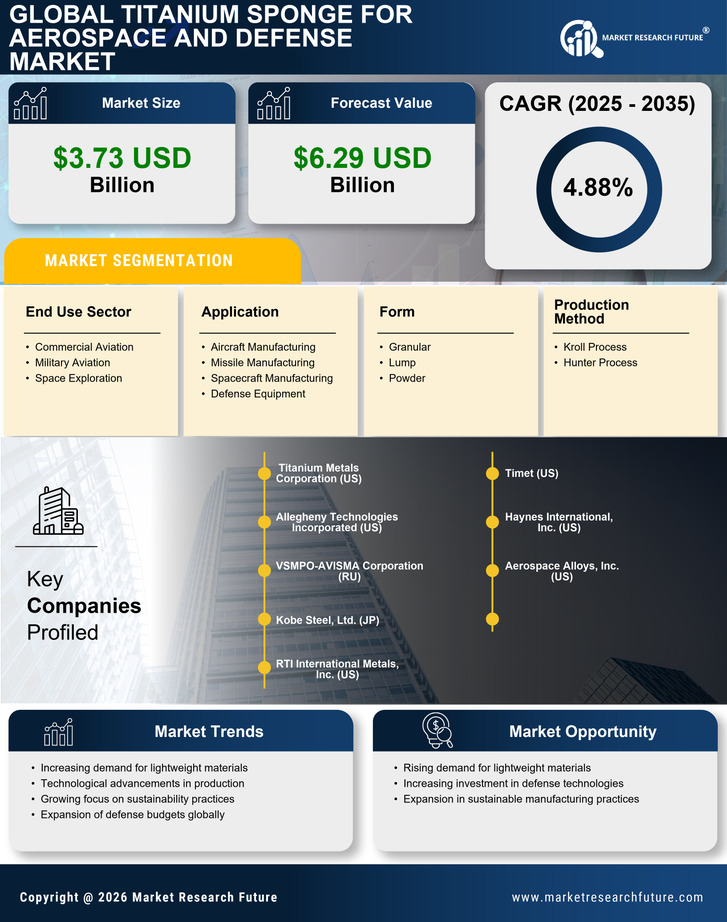 GLOBAL TITANIUM SPONGE FOR AEROSPACE AND DEFENSE MARKET

MARKET RESEARCH FUTURE®

Market Size

$3.73 USD Billion

Forecast Value

$6.29 USD Billion

CAGR (2025 - 2035)

4.88%

MARKET SEGMENTATION

End Use Sector
- Commercial Aviation
- Military Aviation
- Space Exploration

Application
- Aircraft Manufacturing
- Missile Manufacturing
- Spacecraft Manufacturing
- Defense Equipment

Form
- Granular
- Lump
- Powder

Production Method
- Kroll Process
- Hunter Process

Key Companies Profiled

Titanium Metals Corporation (US)

Allegheny Technologies Incorporated (US)

VSMPO-AVISMA Corporation (RU)

Kobe Steel, Ltd. (JP)

RTI International Metals, Inc. (US)

Timet (US)

Haynes International, Inc. (US)

Aerospace Alloys, Inc. (US)

Market Trends
- Increasing demand for lightweight materials
- Technological advancements in production
- Growing focus on sustainability practices
- Expansion of defense budgets globally

Market Opportunity
- Rising demand for lightweight materials
- Increasing investment in defense technologies
- Expansion in sustainable manufacturing practices

Copyright @ 2026 Market Research Future

www.marketresearchfuture.com