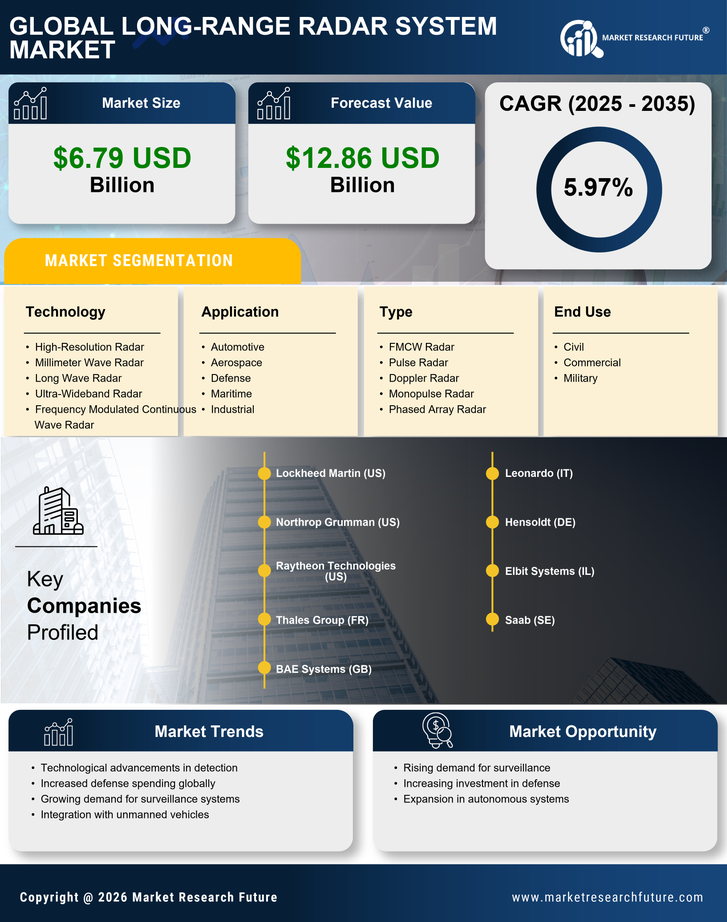 GLOBAL LONG-RANGE RADAR SYSTEM MARKET

MARKET RESEARCH FUTURE®

Market Size
$6.79 USD Billion

Forecast Value
$12.86 USD Billion

CAGR (2025 - 2035)
5.97%

MARKET SEGMENTATION

Technology
• High-Resolution Radar
• Millimeter Wave Radar
• Long Wave Radar
• Ultra-Wideband Radar
• Frequency Modulated Continuous Wave Radar

Application
• Automotive
• Aerospace
• Defense
• Maritime
• Industrial

Type
• FMCW Radar
• Pulse Radar
• Doppler Radar
• Monopulse Radar
• Phased Array Radar

End Use
• Civil
• Commercial
• Military

Key Companies Profiled

Lockheed Martin (US)
Northrop Grumman (US)
Raytheon Technologies (US)
Thales Group (FR)
BAE Systems (GB)
Leonardo (IT)
Hensoldt (DE)
Elbit Systems (IL)
Saab (SE)

Market Trends
• Technological advancements in detection
• Increased defense spending globally
• Growing demand for surveillance systems
• Integration with unmanned vehicles

Market Opportunity
• Rising demand for surveillance
• Increasing investment in defense
• Expansion in autonomous systems

Copyright @ 2026 Market Research Future
www.marketresearchfuture.com