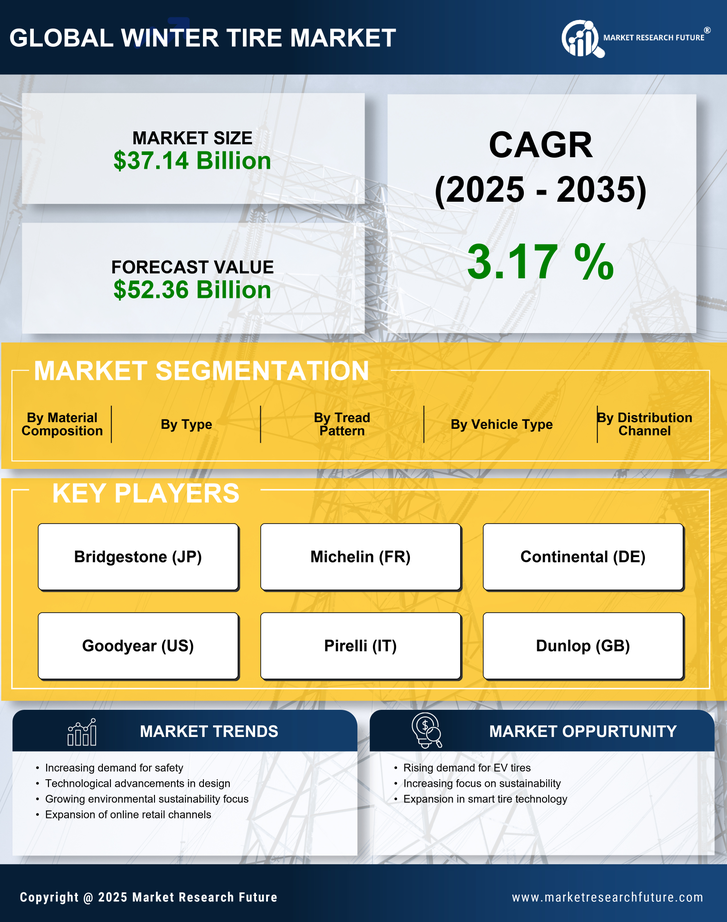 GLOBAL WINTER TIRE MARKET

MARKET RESEARCH FUTURE®

MARKET SIZE
$37.14 Billion

FORECAST VALUE
$52.36 Billion

CAGR
(2025 - 2035)

3.17 %

MARKET SEGMENTATION

By Material Composition

By Type

By Tread Pattern

By Vehicle Type

By Distribution Channel

KEY PLAYERS

Bridgestone (JP)

Michelin (FR)

Continental (DE)

Goodyear (US)

Pirelli (IT)

Dunlop (GB)

MARKET TRENDS

• Increasing demand for safety
• Technological advancements in design
• Growing environmental sustainability focus
• Expansion of online retail channels

MARKET OPPURTUNITY

• Rising demand for EV tires
• Increasing focus on sustainability
• Expansion in smart tire technology

Copyright @ 2025 Market Research Future

www.marketresearchfuture.com