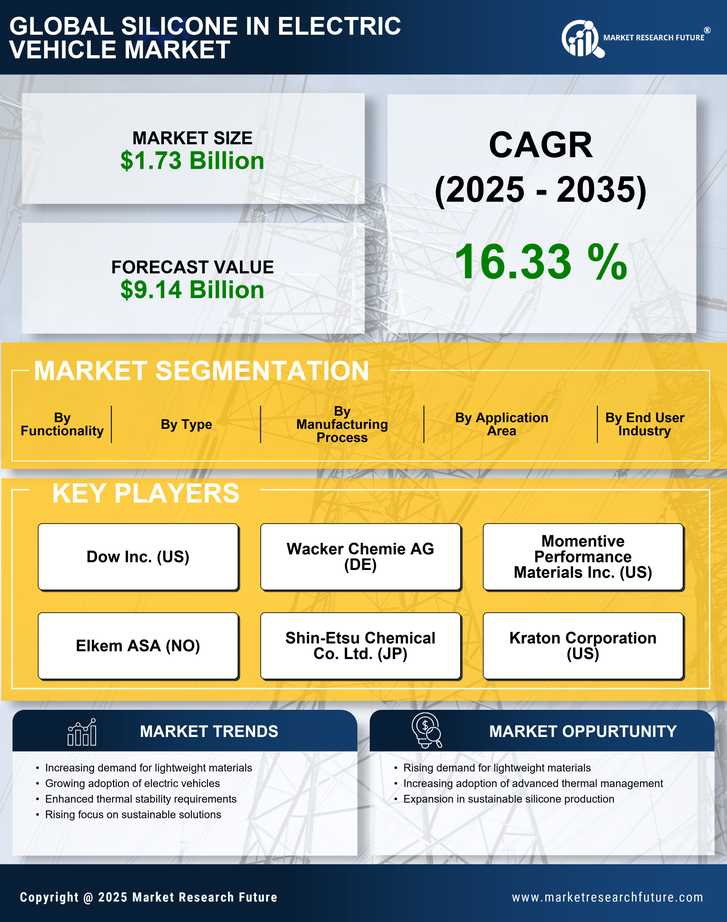 GLOBAL SILICONE IN ELECTRIC VEHICLE MARKET

MARKET RESEARCH FUTURE®

MARKET SIZE
$1.73 Billion

FORECAST VALUE
$9.14 Billion

CAGR
(2025 - 2035)

16.33 %

MARKET SEGMENTATION

By Functionality

By Type

By Manufacturing Process

By Application Area

By End User Industry

KEY PLAYERS

Dow Inc. (US)

Wacker Chemie AG (DE)

Momentive Performance Materials Inc. (US)

Elkem ASA (NO)

Shin-Etsu Chemical Co. Ltd. (JP)

Kraton Corporation (US)

MARKET TRENDS

• Increasing demand for lightweight materials
• Growing adoption of electric vehicles
• Enhanced thermal stability requirements
• Rising focus on sustainable solutions

MARKET OPPURTUNITY

• Rising demand for lightweight materials
• Increasing adoption of advanced thermal management
• Expansion in sustainable silicone production

Copyright @ 2025 Market Research Future

www.marketresearchfuture.com