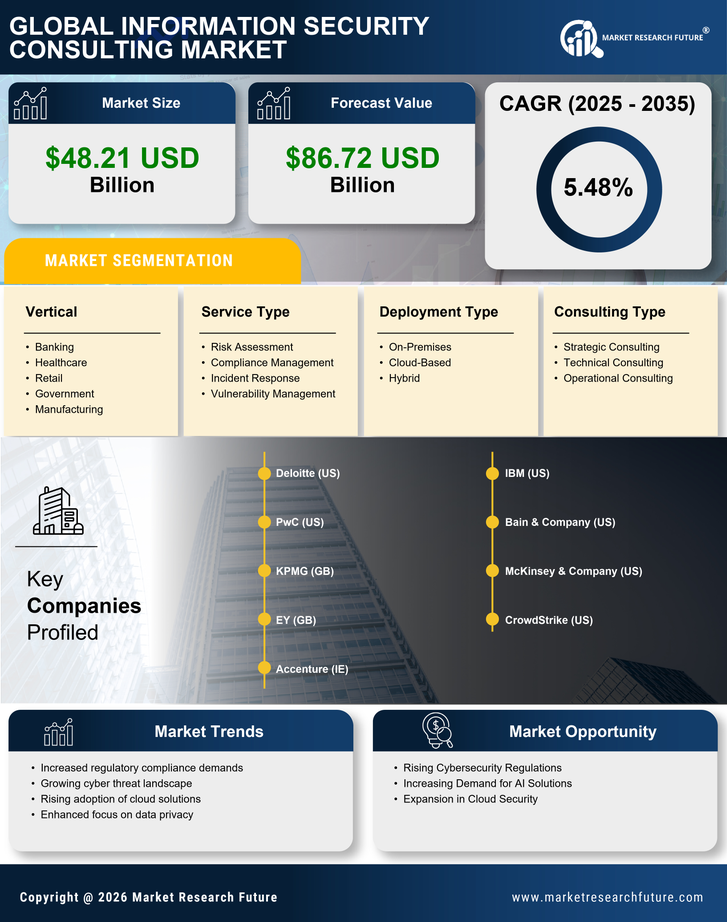 GLOBAL INFORMATION SECURITY CONSULTING MARKET

MARKET RESEARCH FUTURE®

Market Size

$48.21 USD Billion

Forecast Value

$86.72 USD Billion

CAGR (2025 - 2035)

5.48%

MARKET SEGMENTATION

Vertical
• Banking
• Healthcare
• Retail
• Government
• Manufacturing

Service Type
• Risk Assessment
• Compliance Management
• Incident Response
• Vulnerability Management

Deployment Type
• On-Premises
• Cloud-Based
• Hybrid

Consulting Type
• Strategic Consulting
• Technical Consulting
• Operational Consulting

Key Companies Profiled

Deloitte (US)
PwC (US)
KPMG (GB)
EY (GB)
Accenture (IE)
IBM (US)
Bain & Company (US)
McKinsey & Company (US)
CrowdStrike (US)

Market Trends
• Increased regulatory compliance demands
• Growing cyber threat landscape
• Rising adoption of cloud solutions
• Enhanced focus on data privacy

Market Opportunity
• Rising Cybersecurity Regulations
• Increasing Demand for AI Solutions
• Expansion in Cloud Security

Copyright @ 2026 Market Research Future

www.marketresearchfuture.com