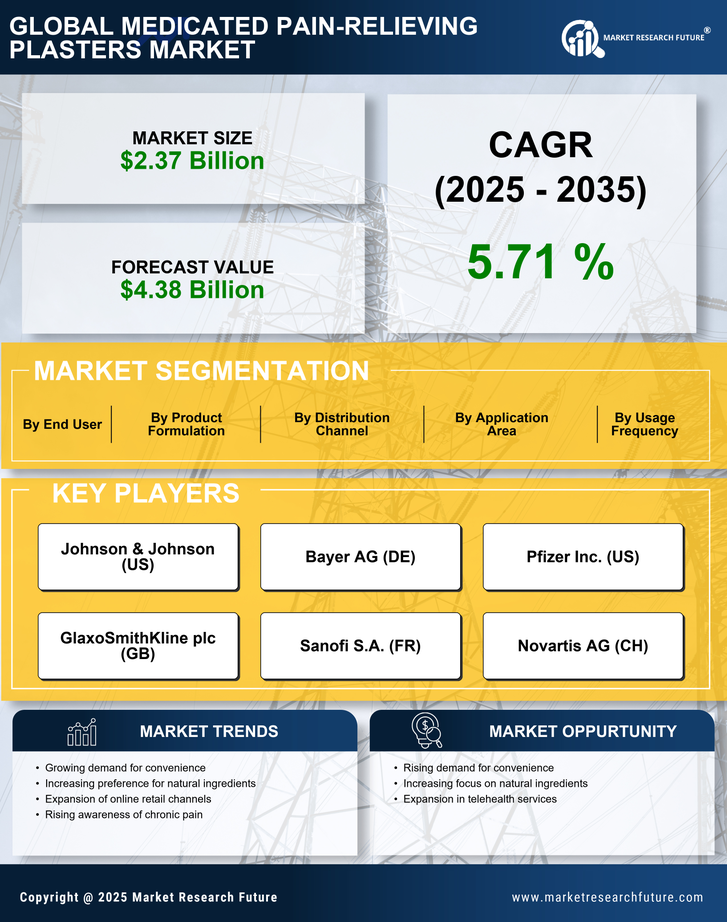 GLOBAL MEDICATED PAIN-RELIEVING PLASTERS MARKET

MARKET RESEARCH FUTURE®

MARKET SIZE
$2.37 Billion

FORECAST VALUE
$4.38 Billion

CAGR
(2025 - 2035)

5.71 %

MARKET SEGMENTATION

By End User

By Product Formulation

By Distribution Channel

By Application Area

By Usage Frequency

KEY PLAYERS

Johnson & Johnson (US)

Bayer AG (DE)

Pfizer Inc. (US)

GlaxoSmithKline plc (GB)

Sanofi S.A. (FR)

Novartis AG (CH)

MARKET TRENDS

• Growing demand for convenience
• Increasing preference for natural ingredients
• Expansion of online retail channels
• Rising awareness of chronic pain

MARKET OPPURTUNITY

• Rising demand for convenience
• Increasing focus on natural ingredients
• Expansion in telehealth services

Copyright @ 2025 Market Research Future

www.marketresearchfuture.com