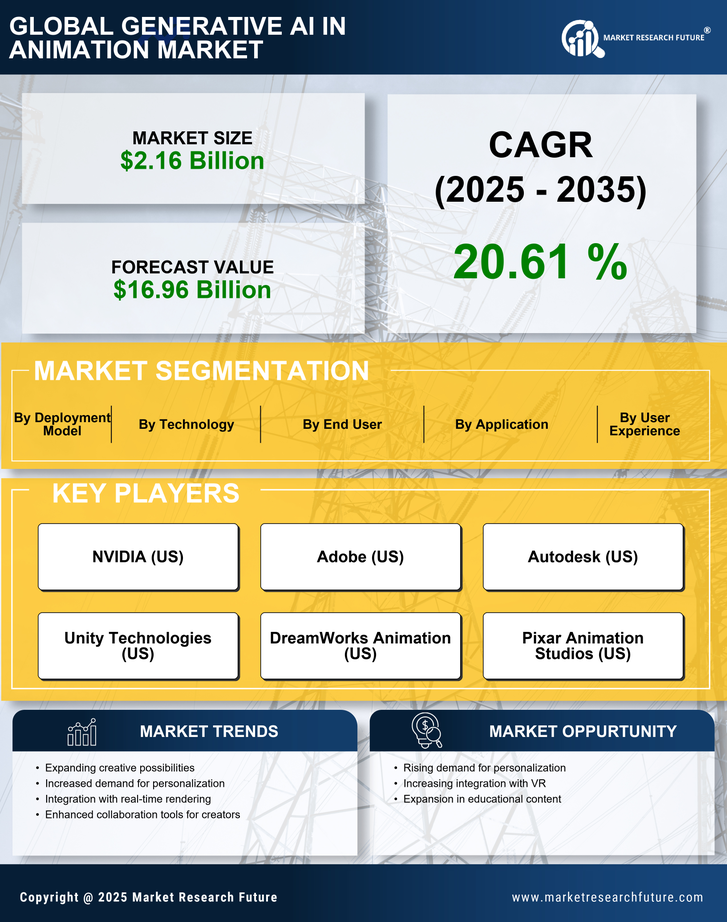 GLOBAL GENERATIVE AI IN ANIMATION MARKET

MARKET RESEARCH FUTURE ®

MARKET SIZE
$2.16 Billion

FORECAST VALUE
$16.96 Billion

CAGR
(2025 - 2035)
20.61 %

MARKET SEGMENTATION

By Deployment Model
By Technology
By End User
By Application
By User Experience

KEY PLAYERS

NVIDIA (US)
Adobe (US)
Autodesk (US)
Unity Technologies (US)
DreamWorks Animation (US)
Pixar Animation Studios (US)

MARKET TRENDS

• Expanding creative possibilities
• Increased demand for personalization
• Integration with real-time rendering
• Enhanced collaboration tools for creators

MARKET OPPURTUNITY

• Rising demand for personalization
• Increasing integration with VR
• Expansion in educational content

Copyright @ 2025 Market Research Future
www.marketresearchfuture.com