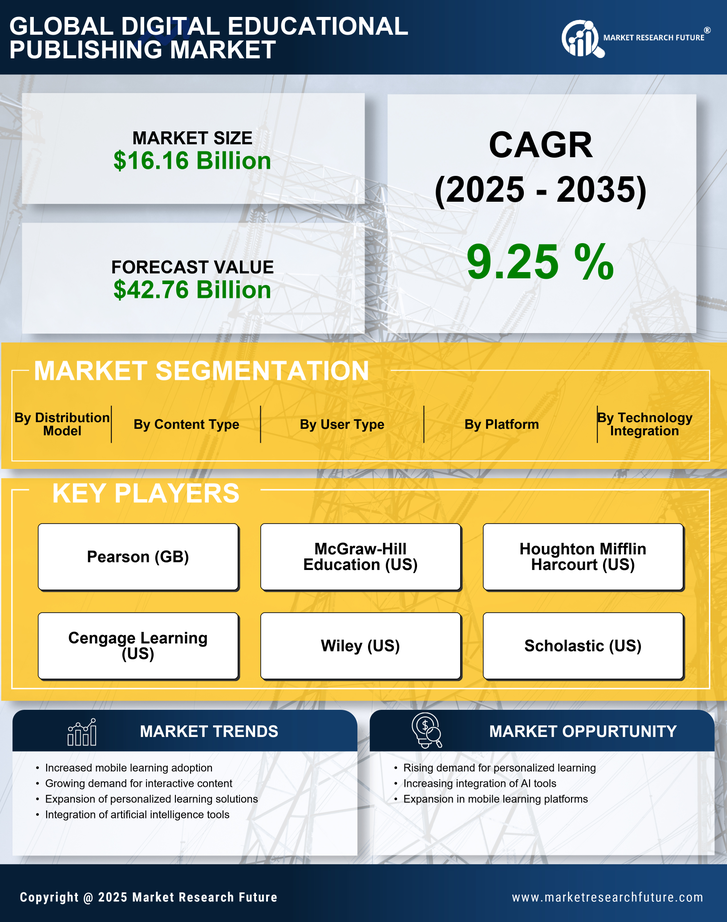 GLOBAL DIGITAL EDUCATIONAL PUBLISHING MARKET

MARKET RESEARCH FUTURE®

MARKET SIZE
$16.16 Billion

FORECAST VALUE
$42.76 Billion

CAGR
(2025 - 2035)

9.25 %

MARKET SEGMENTATION

By Distribution Model

By Content Type

By User Type

By Platform

By Technology Integration

KEY PLAYERS

Pearson (GB)

McGraw-Hill Education (US)

Houghton Mifflin Harcourt (US)

Cengage Learning (US)

Wiley (US)

Scholastic (US)

MARKET TRENDS

• Increased mobile learning adoption
• Growing demand for interactive content
• Expansion of personalized learning solutions
• Integration of artificial intelligence tools

MARKET OPPURTUNITY

• Rising demand for personalized learning
• Increasing integration of AI tools
• Expansion in mobile learning platforms

Copyright @ 2025 Market Research Future

www.marketresearchfuture.com