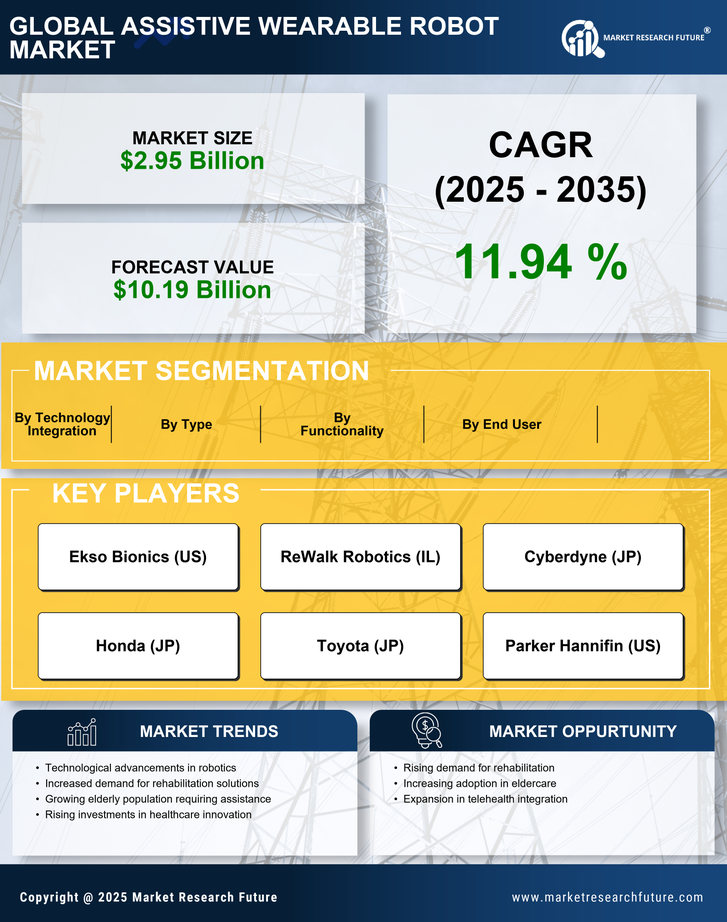 GLOBAL ASSISTIVE WEARABLE ROBOT MARKET

MARKET RESEARCH FUTURE®

MARKET SIZE
$2.95 Billion

FORECAST VALUE
$10.19 Billion

CAGR
(2025 - 2035)

11.94 %

MARKET SEGMENTATION

By Technology Integration

By Type

By Functionality

By End User

KEY PLAYERS

Ekso Bionics (US)

ReWalk Robotics (IL)

Cyberdyne (JP)

Honda (JP)

Toyota (JP)

Parker Hannifin (US)

MARKET TRENDS

• Technological advancements in robotics
• Increased demand for rehabilitation solutions
• Growing elderly population requiring assistance
• Rising investments in healthcare innovation

MARKET OPPURTUNITY

• Rising demand for rehabilitation
• Increasing adoption in eldercare
• Expansion in telehealth integration

Copyright @ 2025 Market Research Future

www.marketresearchfuture.com