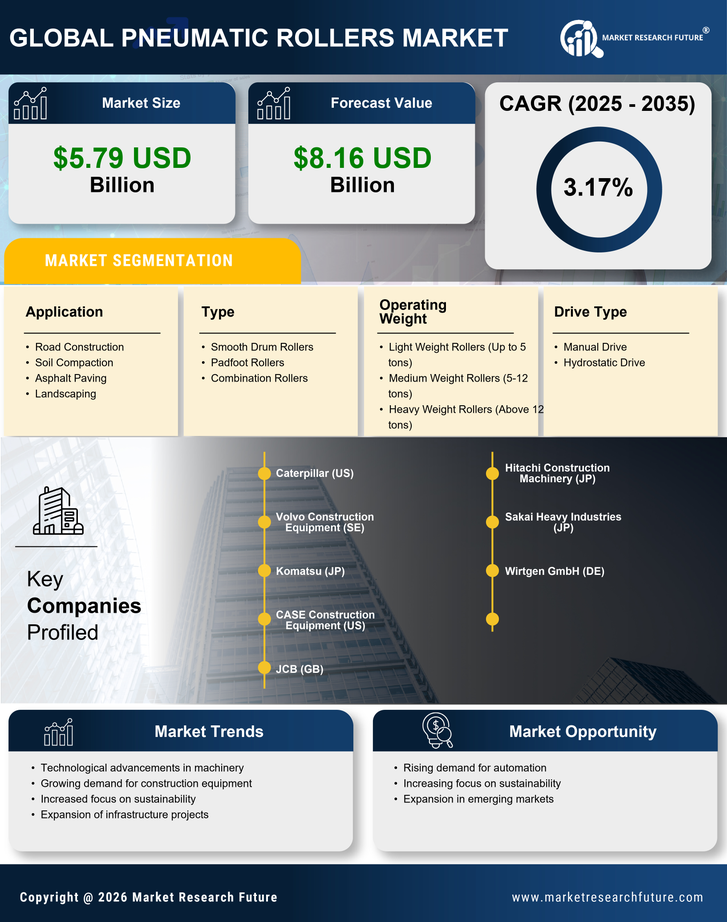 GLOBAL PNEUMATIC ROLLERS MARKET

MARKET RESEARCH FUTURE®

Market Size
$5.79 USD Billion

Forecast Value
$8.16 USD Billion

CAGR (2025 - 2035)
3.17%

MARKET SEGMENTATION

Application
• Road Construction
• Soil Compaction
• Asphalt Paving
• Landscaping

Type
• Smooth Drum Rollers
• Padfoot Rollers
• Combination Rollers

Operating Weight
• Light Weight Rollers (Up to 5 tons)
• Medium Weight Rollers (5-12 tons)
• Heavy Weight Rollers (Above 12 tons)

Drive Type
• Manual Drive
• Hydrostatic Drive

Key Companies Profiled

Caterpillar (US)
Volvo Construction Equipment (SE)
Komatsu (JP)
CASE Construction Equipment (US)
JCB (GB)
Hitachi Construction Machinery (JP)
Sakai Heavy Industries (JP)
Wirtgen GmbH (DE)

Market Trends
• Technological advancements in machinery
• Growing demand for construction equipment
• Increased focus on sustainability
• Expansion of infrastructure projects

Market Opportunity
• Rising demand for automation
• Increasing focus on sustainability
• Expansion in emerging markets

Copyright @ 2026 Market Research Future
www.marketresearchfuture.com