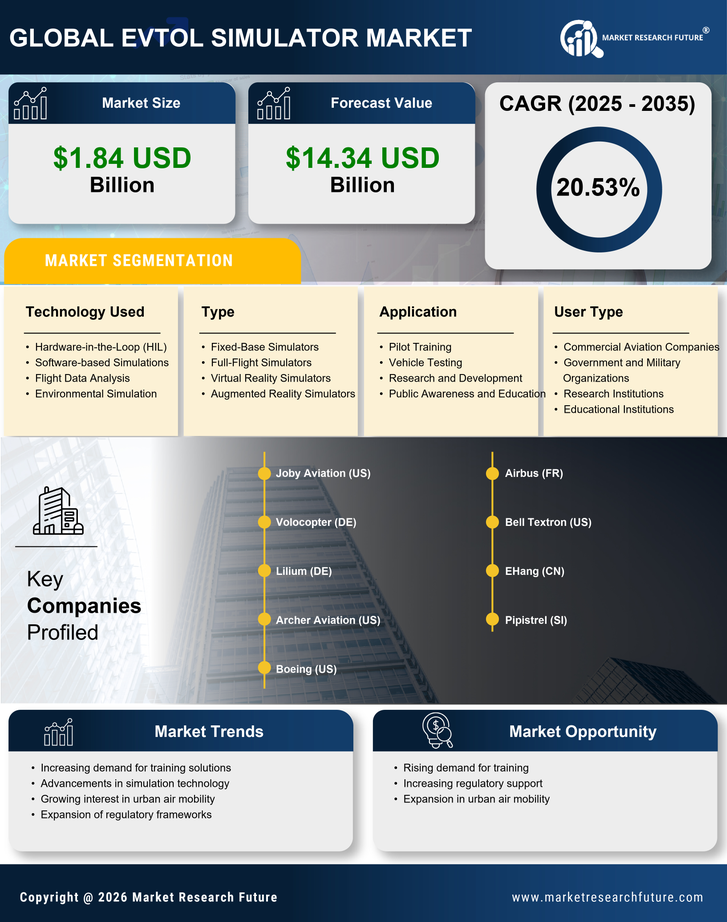 GLOBAL EVTOL SIMULATOR MARKET

MARKET RESEARCH FUTURE®

Market Size
$1.84 USD Billion

Forecast Value
$14.34 USD Billion

CAGR (2025 - 2035)
20.53%

MARKET SEGMENTATION

Technology Used
- Hardware-in-the-Loop (HIL)
- Software-based Simulations
- Flight Data Analysis
- Environmental Simulation

Type
- Fixed-Base Simulators
- Full-Flight Simulators
- Virtual Reality Simulators
- Augmented Reality Simulators

Application
- Pilot Training
- Vehicle Testing
- Research and Development
- Public Awareness and Education

User Type
- Commercial Aviation Companies
- Government and Military Organizations
- Research Institutions
- Educational Institutions

Key Companies Profiled

Joby Aviation (US)
Volocopter (DE)
Lilium (DE)
Archer Aviation (US)
Boeing (US)
Airbus (FR)
Bell Textron (US)
EHang (CN)
Pipistrel (SI)

Market Trends
- Increasing demand for training solutions
- Advancements in simulation technology
- Growing interest in urban air mobility
- Expansion of regulatory frameworks

Market Opportunity
- Rising demand for training
- Increasing regulatory support
- Expansion in urban air mobility

Copyright @ 2026 Market Research Future
www.marketresearchfuture.com