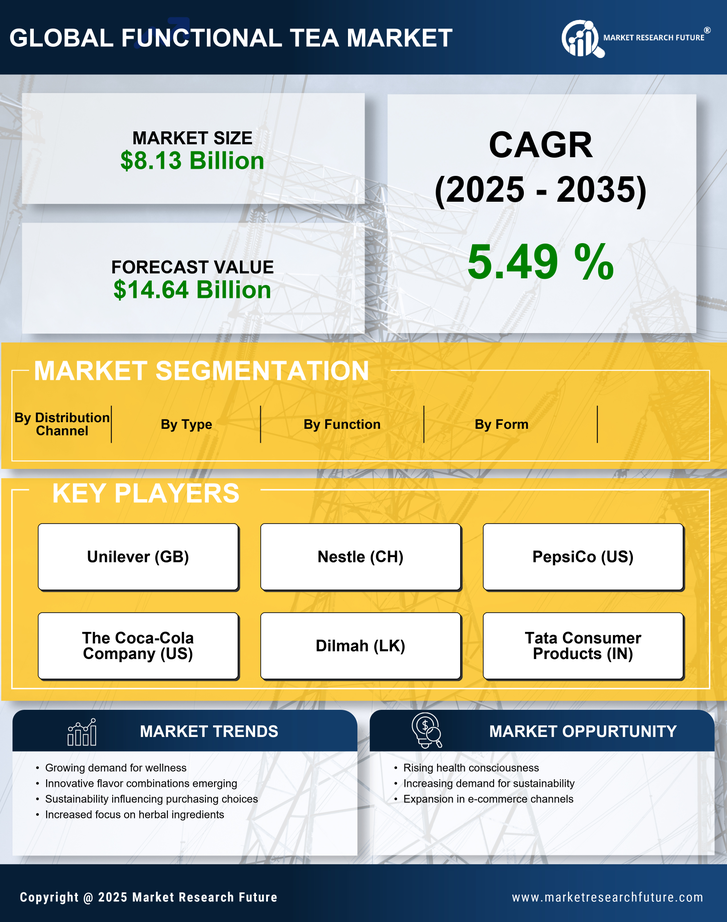 GLOBAL FUNCTIONAL TEA MARKET

MARKET RESEARCH FUTURE®

MARKET SIZE
$8.13 Billion

FORECAST VALUE
$14.64 Billion

CAGR
(2025 - 2035)

5.49 %

MARKET SEGMENTATION

By Distribution Channel

By Type

By Function

By Form

KEY PLAYERS

Unilever (GB)

Nestle (CH)

PepsiCo (US)

The Coca-Cola Company (US)

Dilmah (LK)

Tata Consumer Products (IN)

MARKET TRENDS

• Growing demand for wellness
• Innovative flavor combinations emerging
• Sustainability influencing purchasing choices
• Increased focus on herbal ingredients

MARKET OPPURTUNITY

• Rising health consciousness
• Increasing demand for sustainability
• Expansion in e-commerce channels

Copyright @ 2025 Market Research Future

www.marketresearchfuture.com