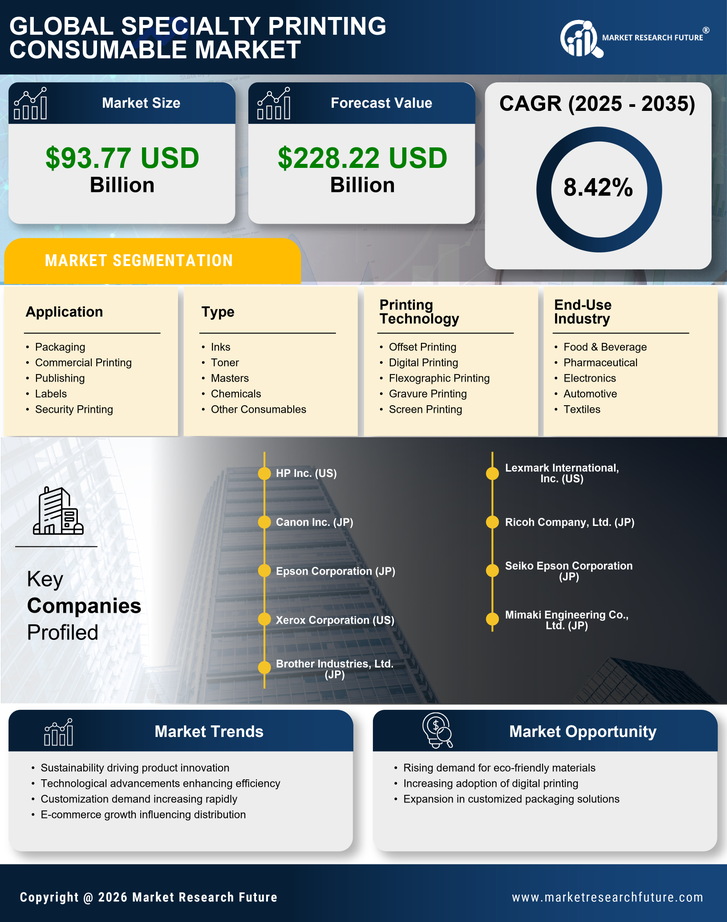 GLOBAL SPECIALTY PRINTING CONSUMABLE MARKET

MARKET RESEARCH FUTURE®

Market Size

$93.77 USD Billion

Forecast Value

$228.22 USD Billion

CAGR (2025 - 2035)

8.42%

MARKET SEGMENTATION

Application
- Packaging
- Commercial Printing
- Publishing
- Labels
- Security Printing

Type
- Inks
- Toner
- Masters
- Chemicals
- Other Consumables

Printing Technology
- Offset Printing
- Digital Printing
- Flexographic Printing
- Gravure Printing
- Screen Printing

End-Use Industry
- Food & Beverage
- Pharmaceutical
- Electronics
- Automotive
- Textiles

Key Companies Profiled

HP Inc. (US)
Canon Inc. (JP)
Epson Corporation (JP)
Xerox Corporation (US)
Brother Industries, Ltd. (JP)
Lexmark International, Inc. (US)
Ricoh Company, Ltd. (JP)
Seiko Epson Corporation (JP)
Mimaki Engineering Co., Ltd. (JP)

Market Trends
- Sustainability driving product innovation
- Technological advancements enhancing efficiency
- Customization demand increasing rapidly
- E-commerce growth influencing distribution

Market Opportunity
- Rising demand for eco-friendly materials
- Increasing adoption of digital printing
- Expansion in customized packaging solutions

Copyright @ 2026 Market Research Future

www.marketresearchfuture.com