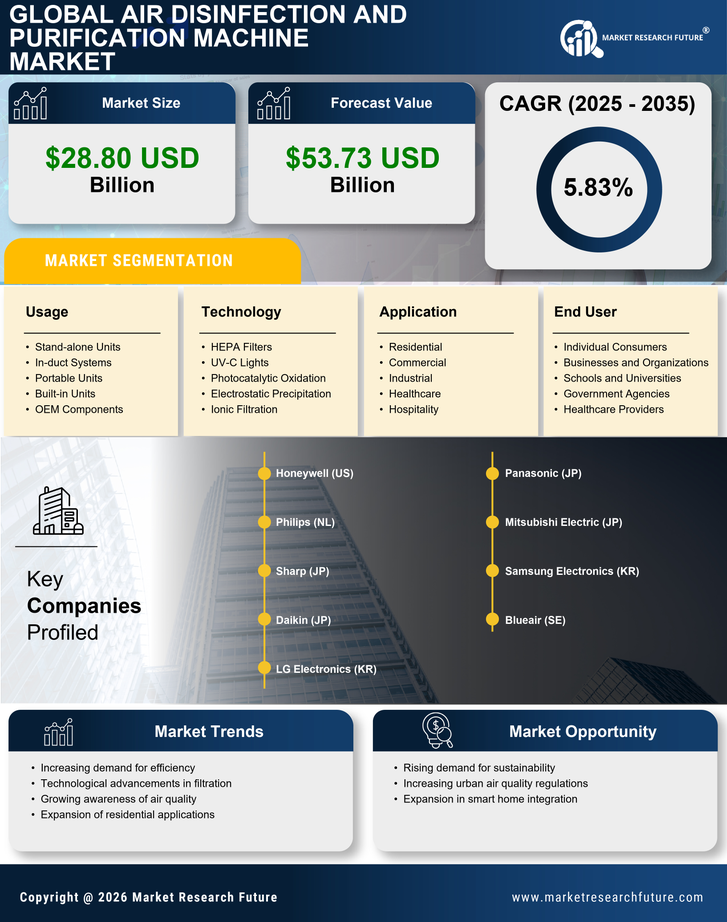 GLOBAL AIR DISINFECTION AND PURIFICATION MACHINE MARKET

MARKET RESEARCH FUTURE®

Market Size

$28.80 USD Billion

Forecast Value

$53.73 USD Billion

CAGR (2025 - 2035)

5.83%

MARKET SEGMENTATION

Usage
- Stand-alone Units
- In-duct Systems
- Portable Units
- Built-in Units
- OEM Components

Technology
- HEPA Filters
- UV-C Lights
- Photocatalytic Oxidation
- Electrostatic Precipitation
- Ionic Filtration

Application
- Residential
- Commercial
- Industrial
- Healthcare
- Hospitality

End User
- Individual Consumers
- Businesses and Organizations
- Schools and Universities
- Government Agencies
- Healthcare Providers

Key Companies Profiled

Honeywell (US)
Philips (NL)
Sharp (JP)
Daikin (JP)
LG Electronics (KR)
Panasonic (JP)
Mitsubishi Electric (JP)
Samsung Electronics (KR)
Blueair (SE)

Market Trends
- Increasing demand for efficiency
- Technological advancements in filtration
- Growing awareness of air quality
- Expansion of residential applications

Market Opportunity
- Rising demand for sustainability
- Increasing urban air quality regulations
- Expansion in smart home integration

Copyright @ 2026 Market Research Future

www.marketresearchfuture.com