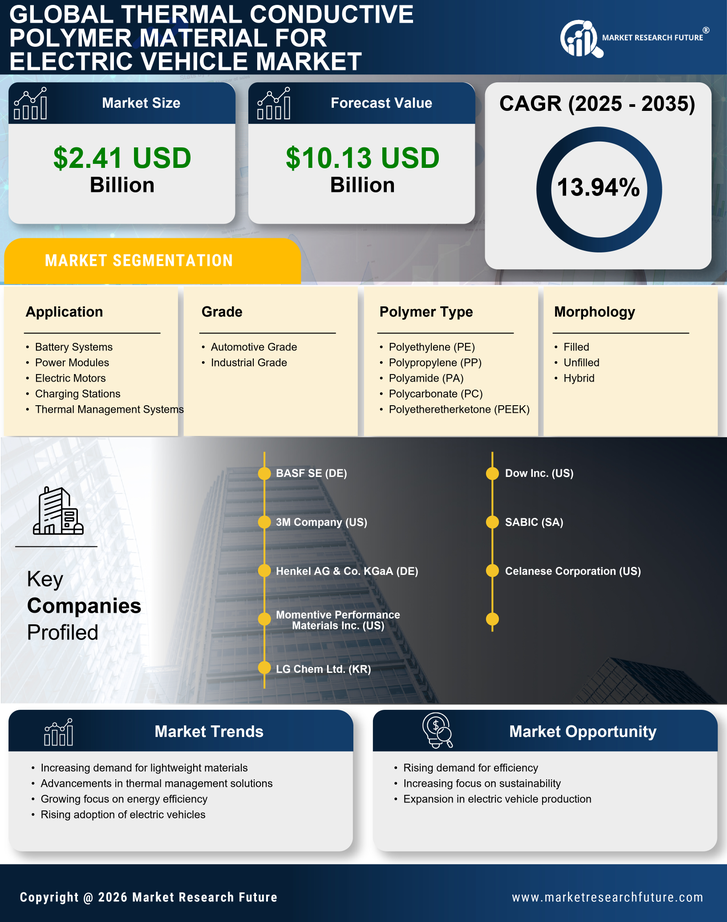 GLOBAL THERMAL CONDUCTIVE POLYMER MATERIAL FOR ELECTRIC VEHICLE MARKET

MARKET RESEARCH FUTURE®

Market Size
$2.41 USD Billion

Forecast Value
$10.13 USD Billion

CAGR (2025 - 2035)
13.94%

MARKET SEGMENTATION

Application
• Battery Systems
• Power Modules
• Electric Motors
• Charging Stations
• Thermal Management Systems

Grade
• Automotive Grade
• Industrial Grade

Polymer Type
• Polyethylene (PE)
• Polypropylene (PP)
• Polyamide (PA)
• Polycarbonate (PC)
• Polyetheretherketone (PEEK)

Morphology
• Filled
• Unfilled
• Hybrid

Key Companies Profiled

BASF SE (DE)
3M Company (US)
Henkel AG & Co. KGaA (DE)
Momentive Performance Materials Inc. (US)
LG Chem Ltd. (KR)
Dow Inc. (US)
SABIC (SA)
Celanese Corporation (US)

Market Trends
• Increasing demand for lightweight materials
• Advancements in thermal management solutions
• Growing focus on energy efficiency
• Rising adoption of electric vehicles

Market Opportunity
• Rising demand for efficiency
• Increasing focus on sustainability
• Expansion in electric vehicle production

Copyright @ 2026 Market Research Future
www.marketresearchfuture.com