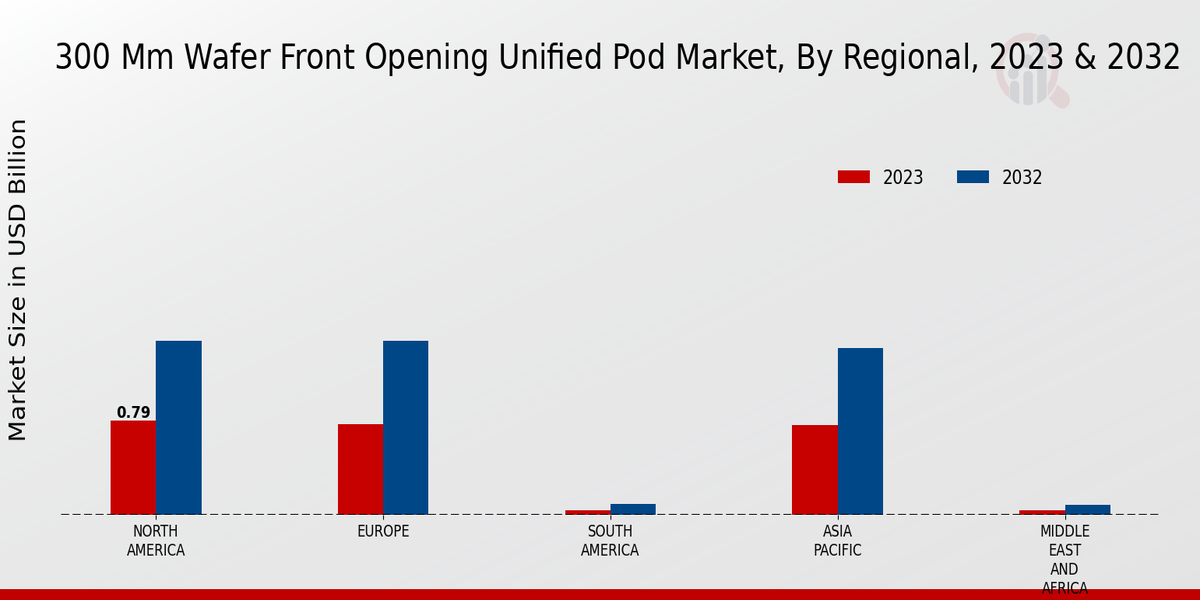 300 Mm Wafer Front Opening Unified Pod Market, By Regional, 2023 & 2032

Market Size in USD Billion

2023
2032

0.79

NORTH AMERICA
EUROPE
SOUTH AMERICA
ASIA PACIFIC
MIDDLE EAST AND AFRICA