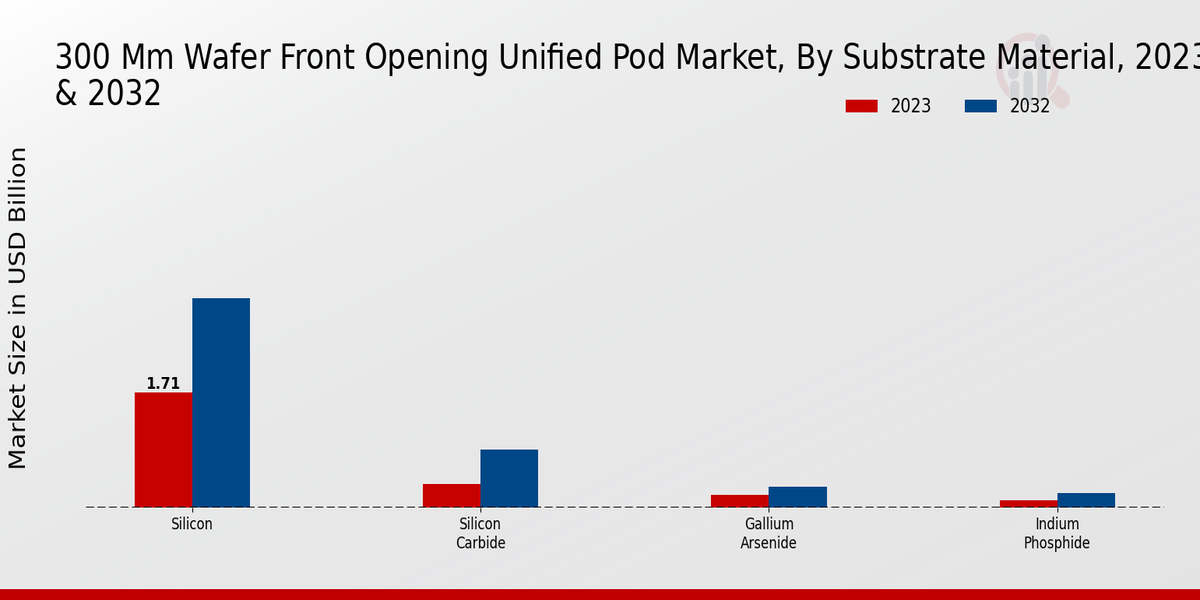 300 Mm Wafer Front Opening Unified Pod Market, By Substrate Material, 2023 & 2032

2023 2032

Market Size in USD Billion

1.71

Silicon

Silicon Carbide

Gallium Arsenide

Indium Phosphide