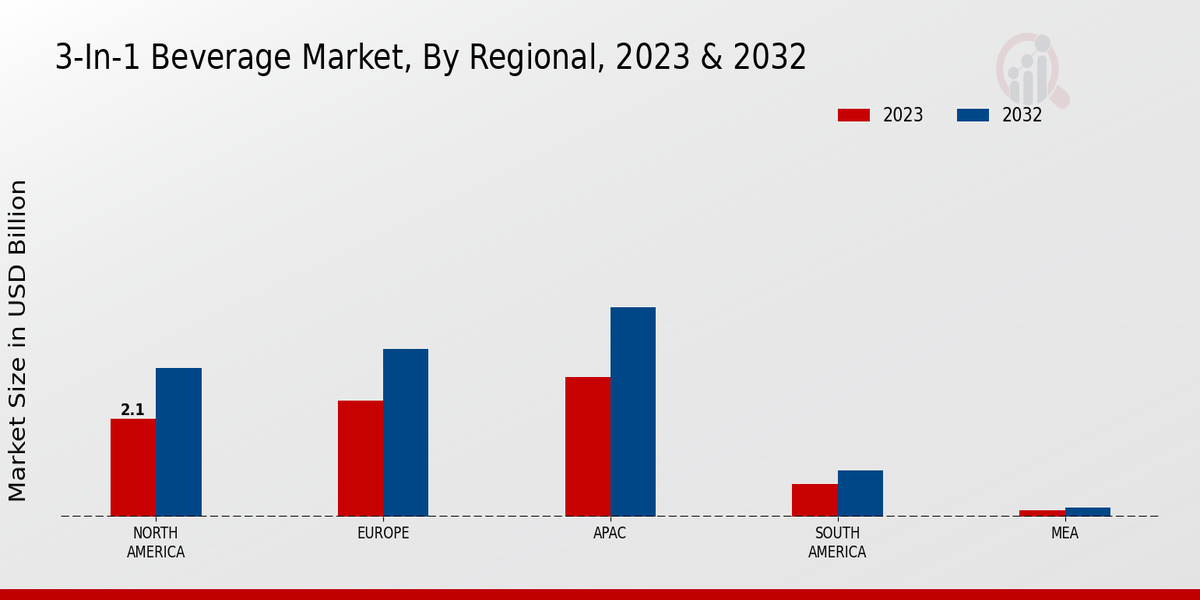 3-In-1 Beverage Market, By Regional, 2023 & 2032

2023
2032

Market Size in USD Billion

2.1

NORTH AMERICA
EUROPE
APAC
SOUTH AMERICA
MEA