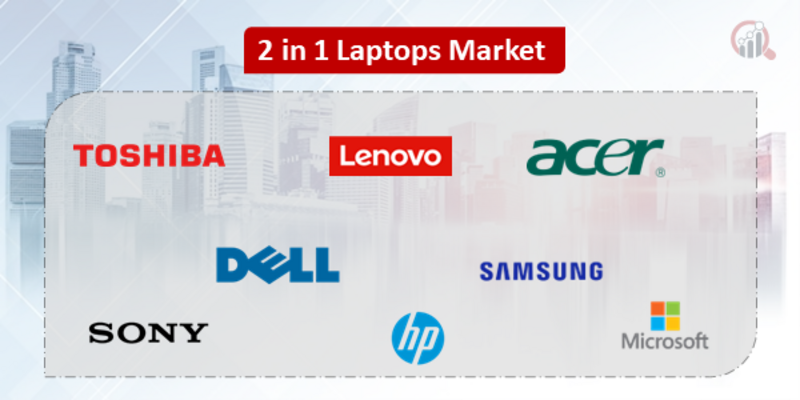 2 in 1 Laptops Market

TOSHIBA

Lenovo

acer

DELL

SAMSUNG

SONY

hp

Microsoft