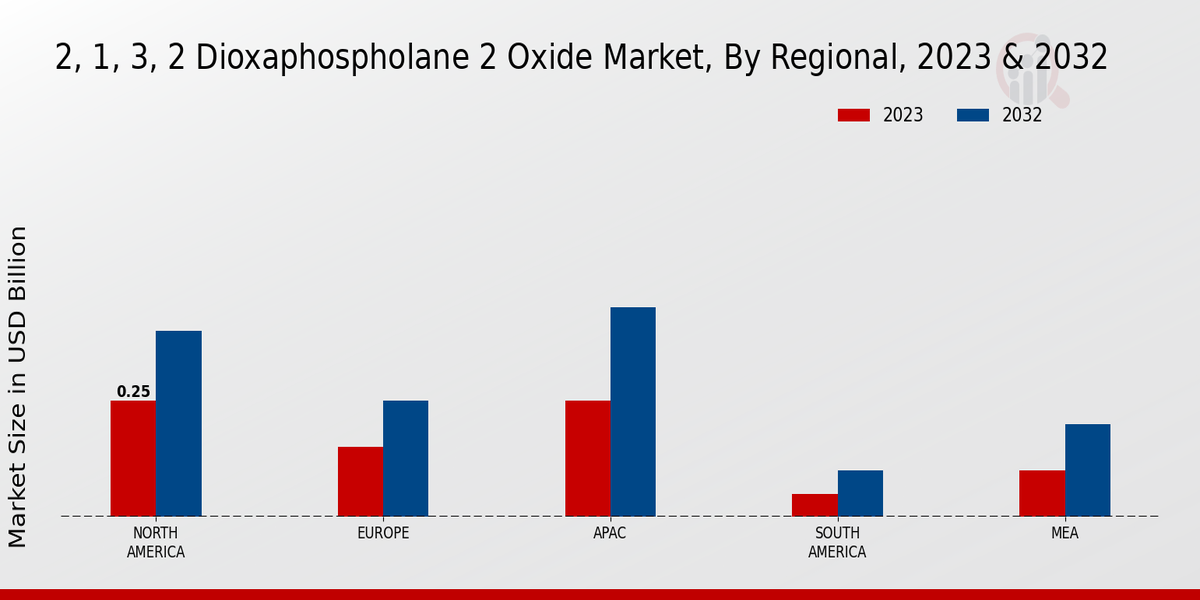 2, 1, 3, 2 Dioxaphospholane 2 Oxide Market, By Regional, 2023 & 2032

2023
2032

Market Size in USD Billion

0.25

NORTH AMERICA
EUROPE
APAC
SOUTH AMERICA
MEA