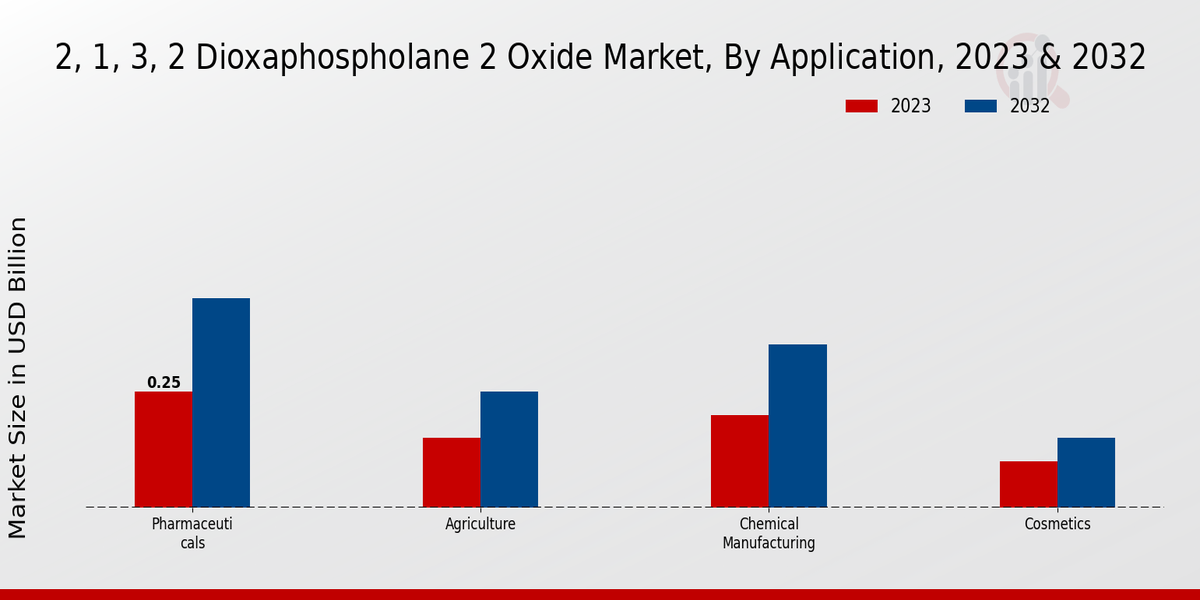 2, 1, 3, 2 Dioxaphospholane 2 Oxide Market, By Application, 2023 & 2032

2023
2032

Market Size in USD Billion

0.25

Pharmaceuti cals
Agriculture
Chemical Manufacturing
Cosmetics