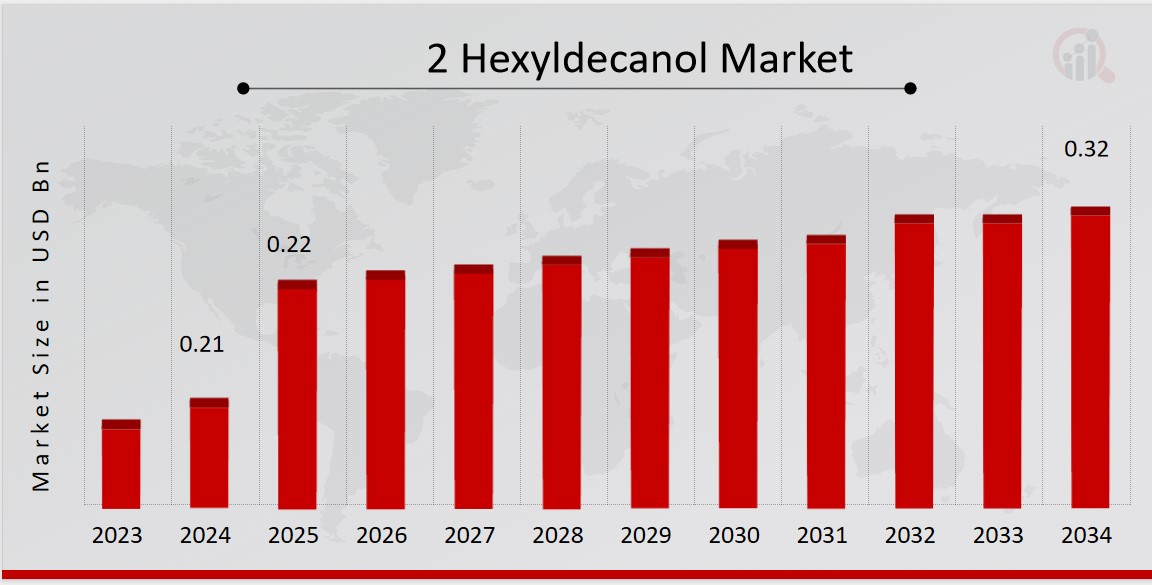 2 Hexyldecanol Market

Market Size in USD Bn

0.21
0.22
0.32

2023
2024
2025
2026
2027
2028
2029
2030
2031
2032
2033
2034