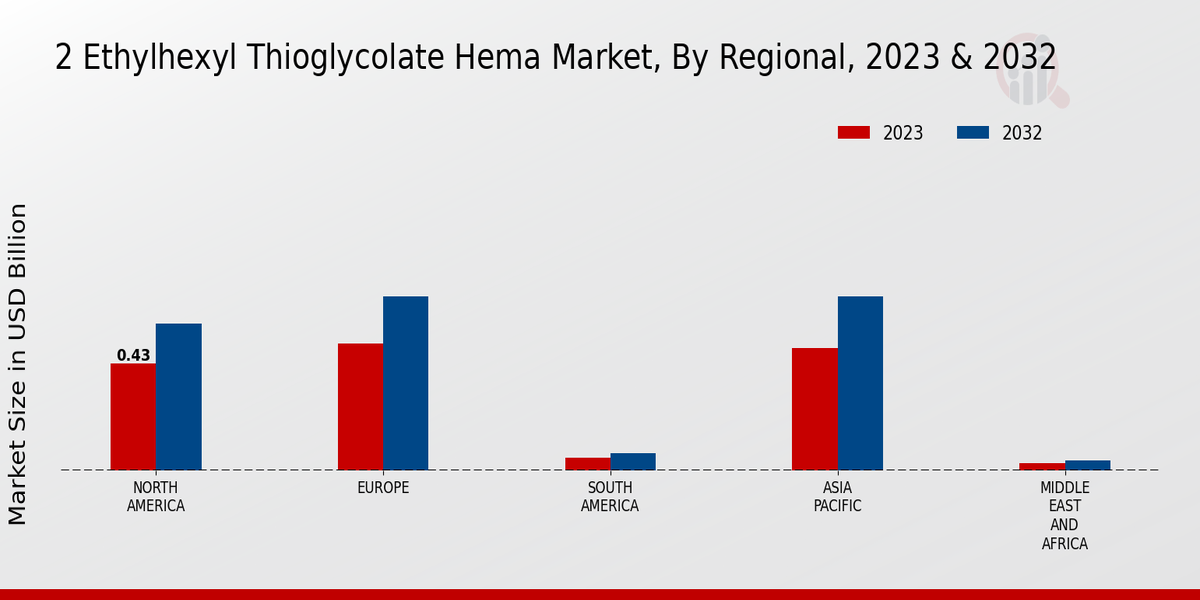 2 Ethylhexyl Thioglycolate Hema Market, By Regional, 2023 & 2032

2023 2032

Market Size in USD Billion

0.43

NORTH AMERICA

EUROPE

SOUTH AMERICA

ASIA PACIFIC

MIDDLE EAST AND AFRICA