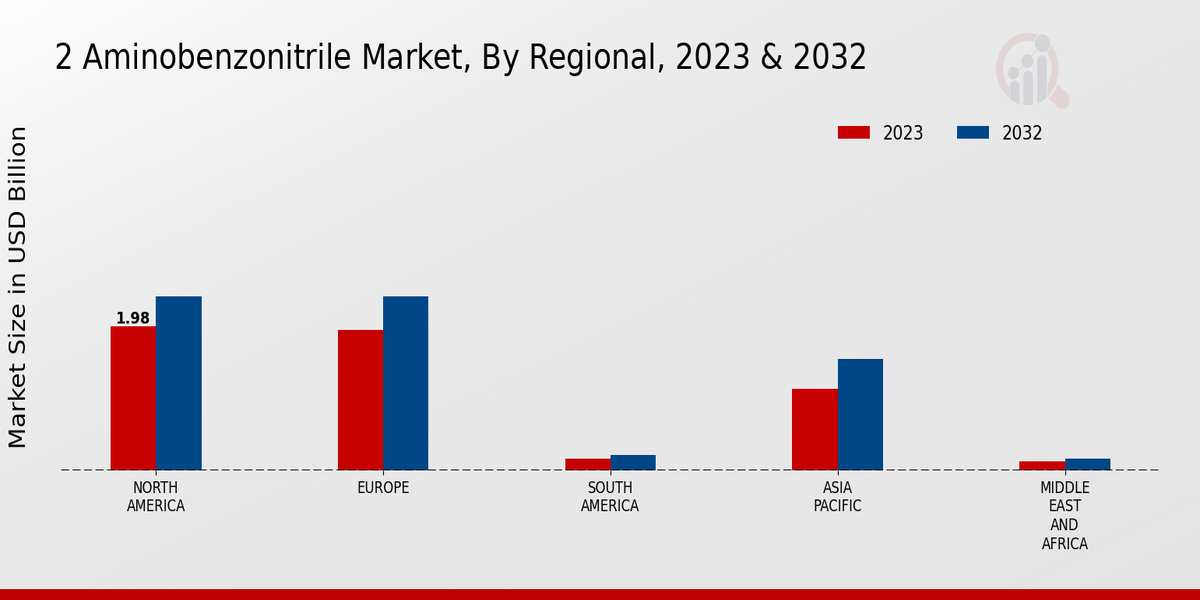 2 Aminobenzonitrile Market, By Regional, 2023 & 2032

2023 2032

Market Size in USD Billion

1.98

NORTH AMERICA

EUROPE

SOUTH AMERICA

ASIA PACIFIC

MIDDLE EAST AND AFRICA