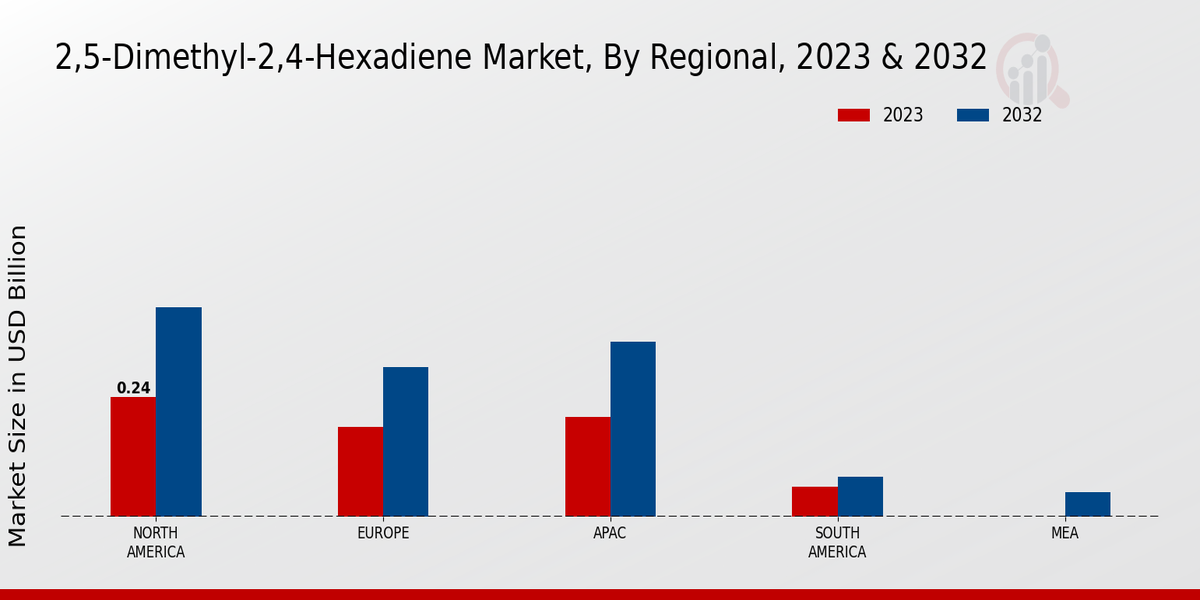 2,5-Dimethyl-2,4-Hexadiene Market, By Regional, 2023 & 2032

2023
2032

Market Size in USD Billion

0.24

NORTH AMERICA
EUROPE
APAC
SOUTH AMERICA
MEA