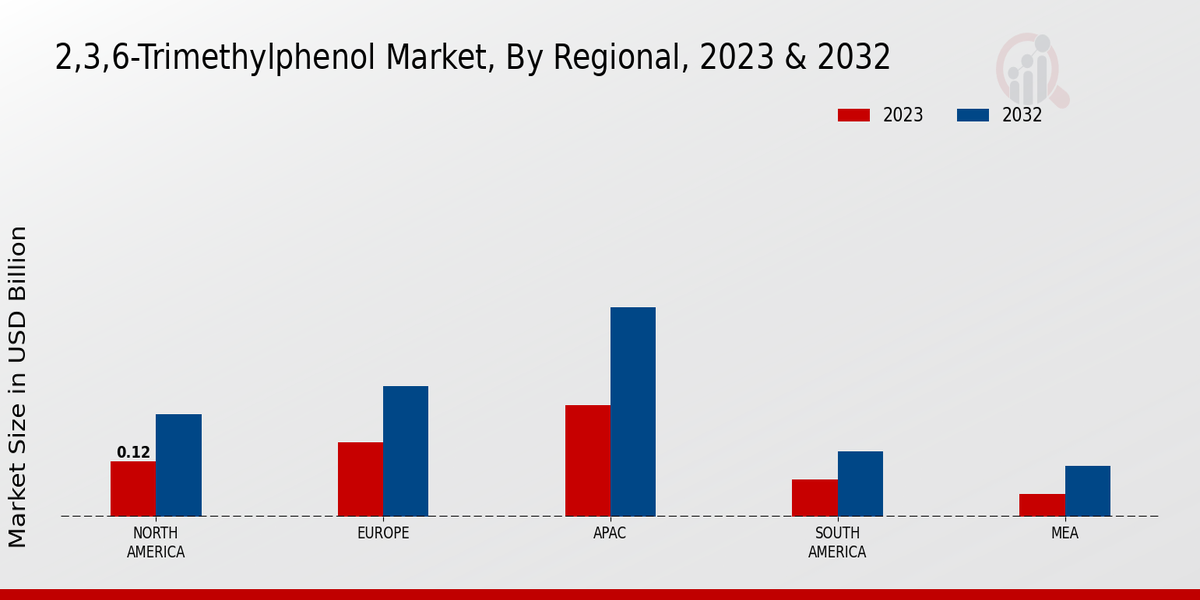 2,3,6-Trimethylphenol Market, By Regional, 2023 & 2032

2023 2032

Market Size in USD Billion

0.12

NORTH AMERICA

EUROPE

APAC

SOUTH AMERICA

MEA