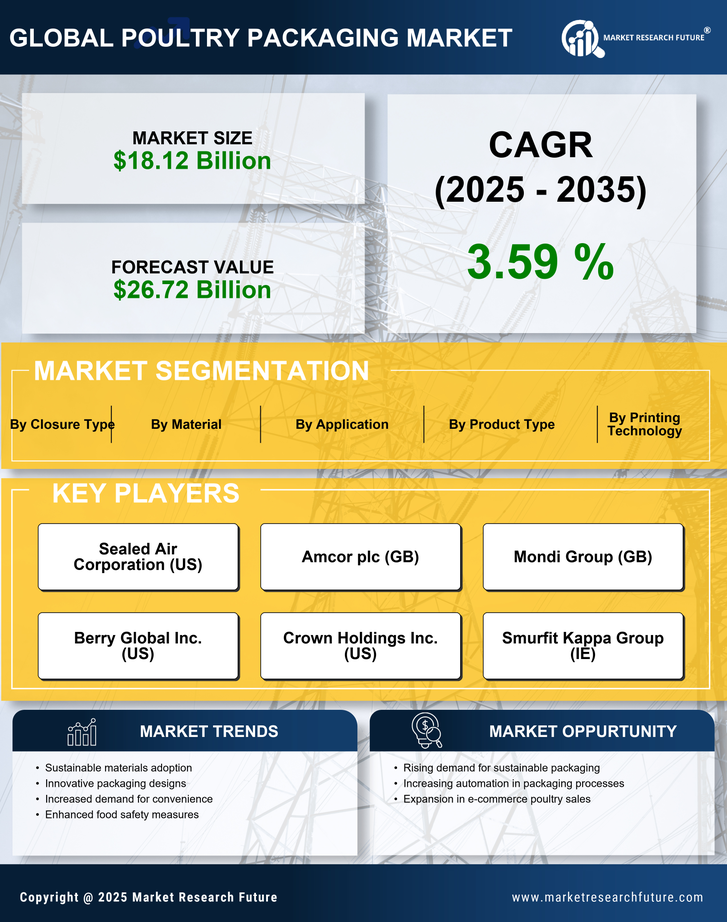 GLOBAL POULTRY PACKAGING MARKET

MARKET RESEARCH FUTURE®

MARKET SIZE
$18.12 Billion

FORECAST VALUE
$26.72 Billion

CAGR
(2025 - 2035)

3.59 %

MARKET SEGMENTATION

By Closure Type

By Material

By Application

By Product Type

By Printing Technology

KEY PLAYERS

Sealed Air Corporation (US)

Amcor plc (GB)

Mondi Group (GB)

Berry Global Inc. (US)

Crown Holdings Inc. (US)

Smurfit Kappa Group (IE)

MARKET TRENDS

• Sustainable materials adoption
• Innovative packaging designs
• Increased demand for convenience
• Enhanced food safety measures

MARKET OPPURTUNITY

• Rising demand for sustainable packaging
• Increasing automation in packaging processes
• Expansion in e-commerce poultry sales

Copyright @ 2025 Market Research Future

www.marketresearchfuture.com