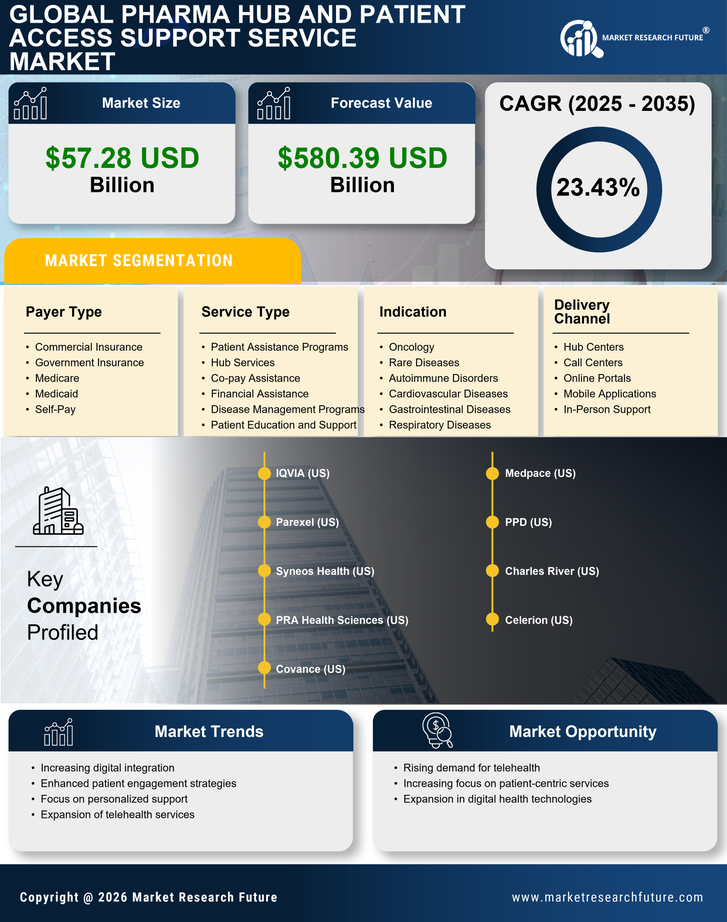 GLOBAL PHARMA HUB AND PATIENT ACCESS SUPPORT SERVICE MARKET

MARKET RESEARCH FUTURE®

Market Size

$57.28 USD Billion

Forecast Value

$580.39 USD Billion

CAGR (2025 - 2035)

23.43%

MARKET SEGMENTATION

Payer Type
- Commercial Insurance
- Government Insurance
- Medicare
- Medicaid
- Self-Pay

Service Type
- Patient Assistance Programs
- Hub Services
- Co-pay Assistance
- Financial Assistance
- Disease Management Programs
- Patient Education and Support

Indication
- Oncology
- Rare Diseases
- Autoimmune Disorders
- Cardiovascular Diseases
- Gastrointestinal Diseases
- Respiratory Diseases

Delivery Channel
- Hub Centers
- Call Centers
- Online Portals
- Mobile Applications
- In-Person Support

Key Companies Profiled

IQVIA (US)
Parexel (US)
Syneos Health (US)
PRA Health Sciences (US)
Covance (US)
Medpace (US)
PPD (US)
Charles River (US)
Celerion (US)

Market Trends
- Increasing digital integration
- Enhanced patient engagement strategies
- Focus on personalized support
- Expansion of telehealth services

Market Opportunity
- Rising demand for telehealth
- Increasing focus on patient-centric services
- Expansion in digital health technologies

Copyright @ 2026 Market Research Future

www.marketresearchfuture.com